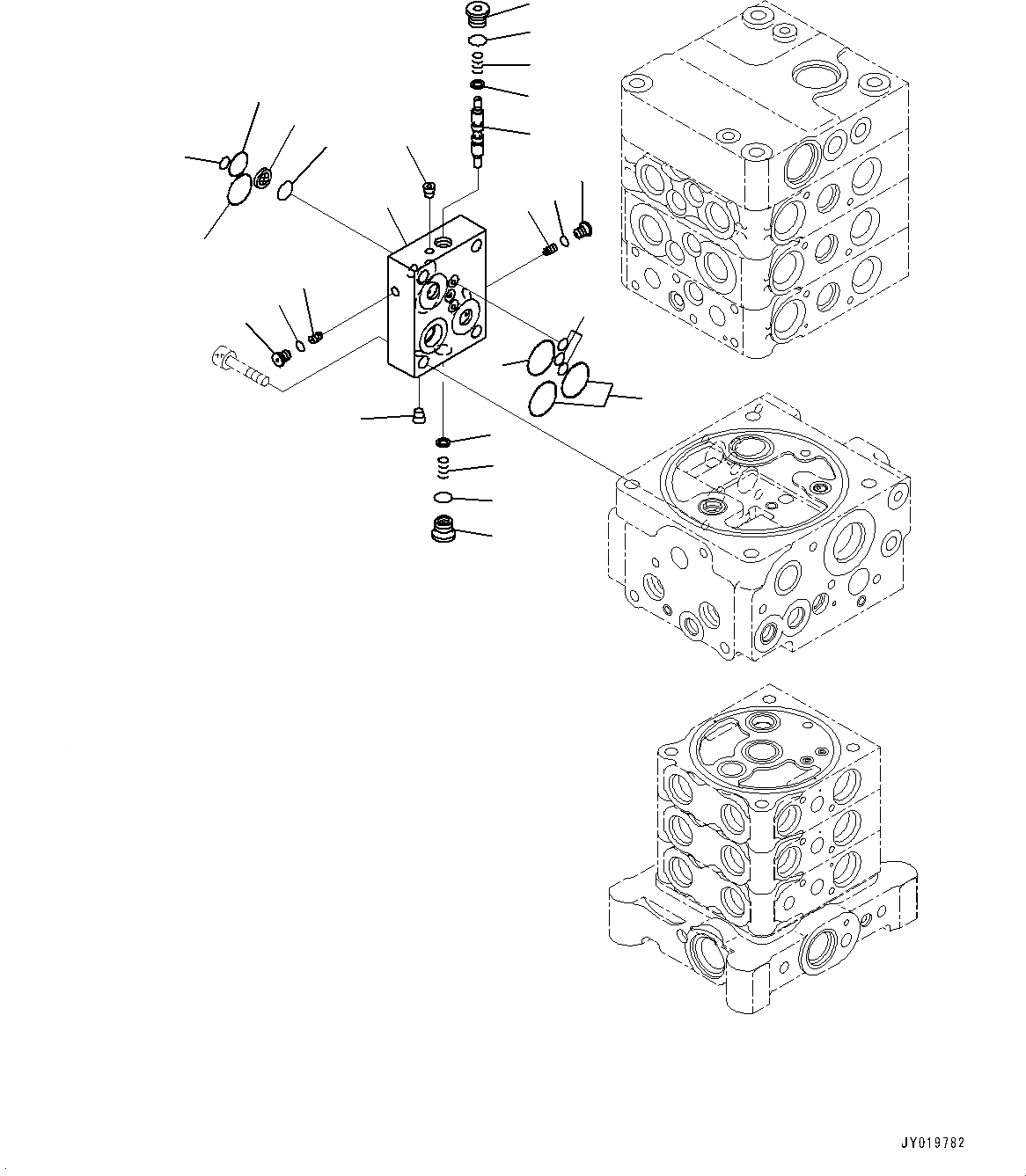 JY019782