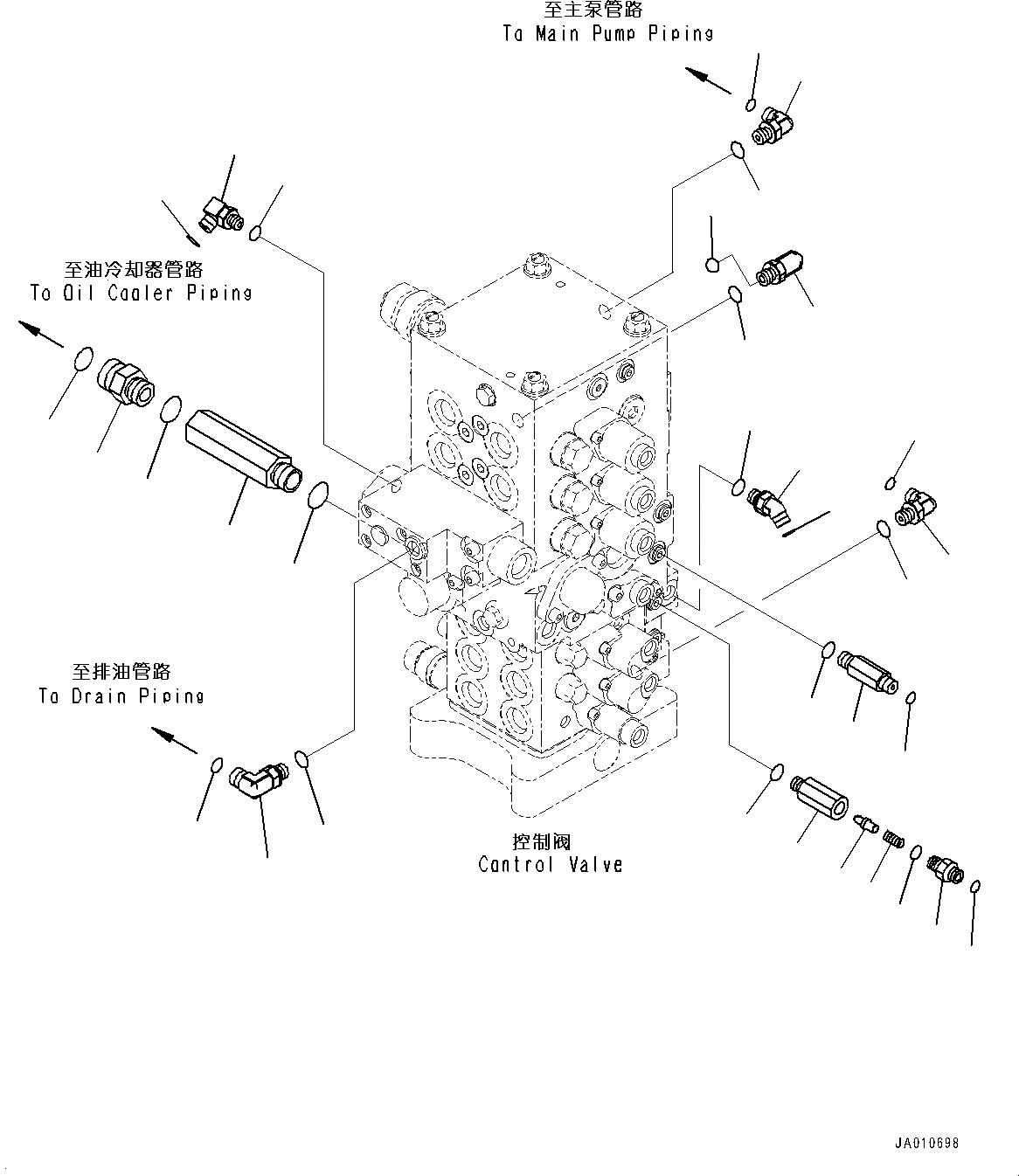 至主泵管路
To Main Pump Piping

至油冷却器管路
To Oil Cooler Piping

至排油管路
To Drain Piping

控制阀
Control Valve

JA010698