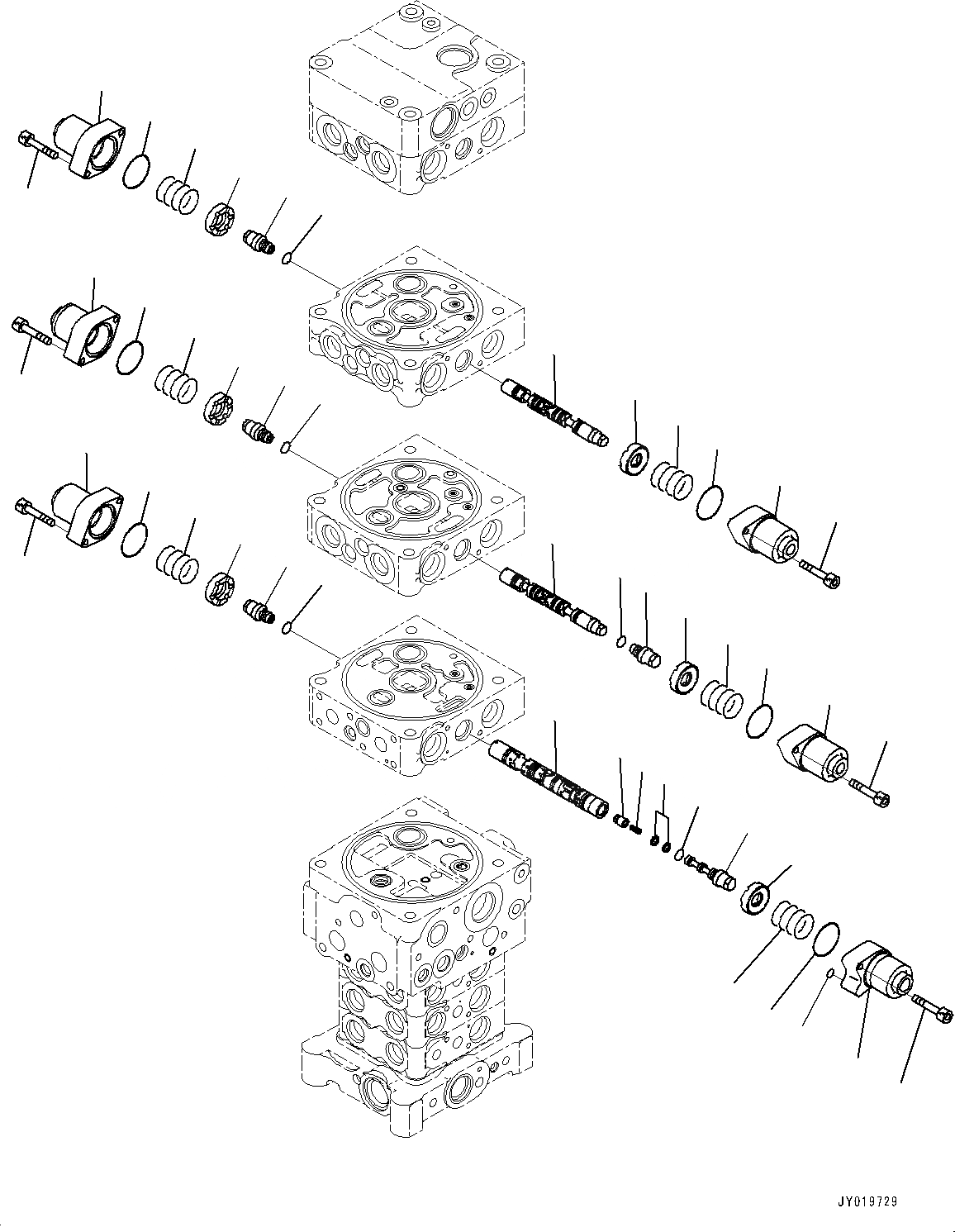 JY019729