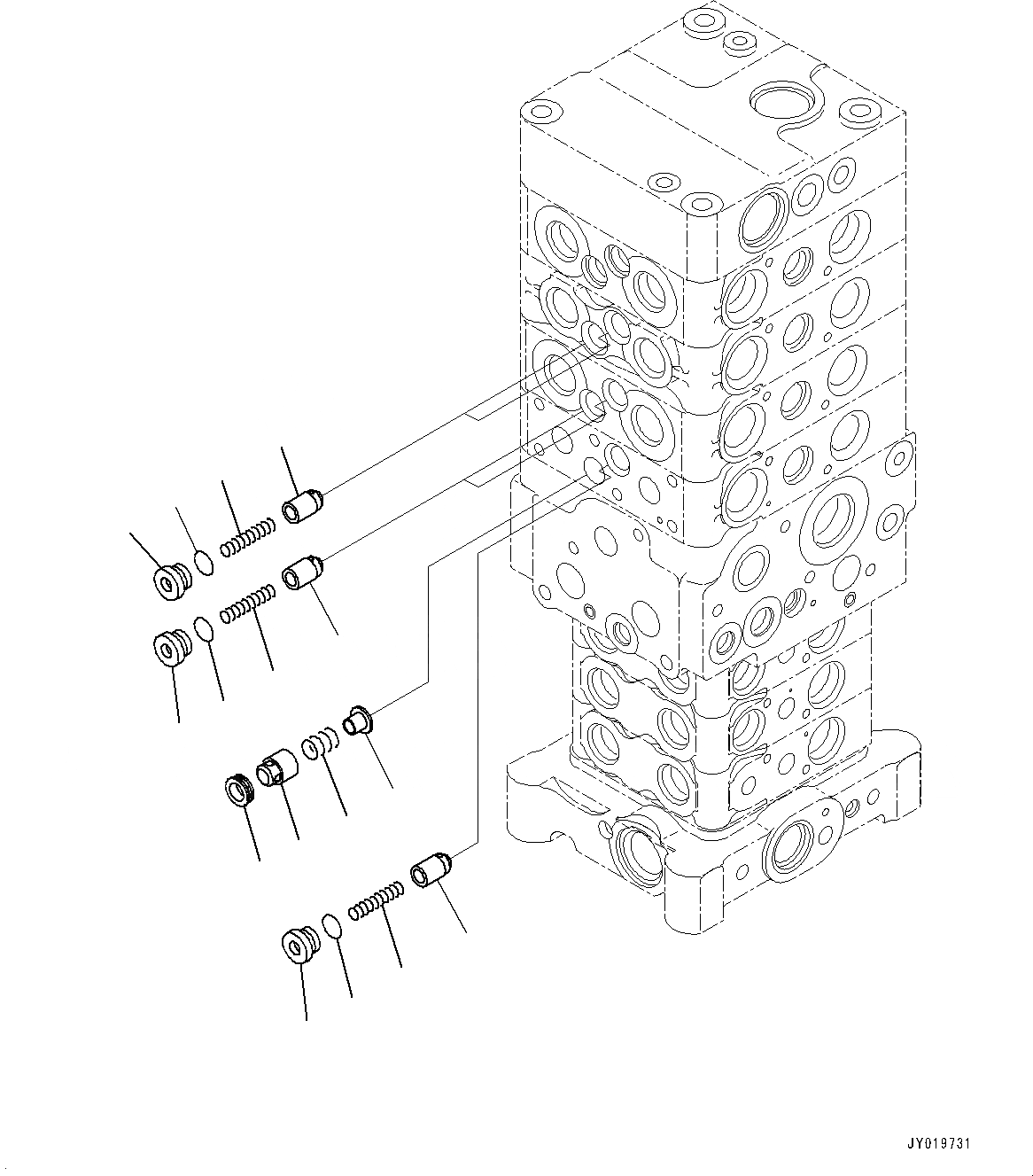 JY019731