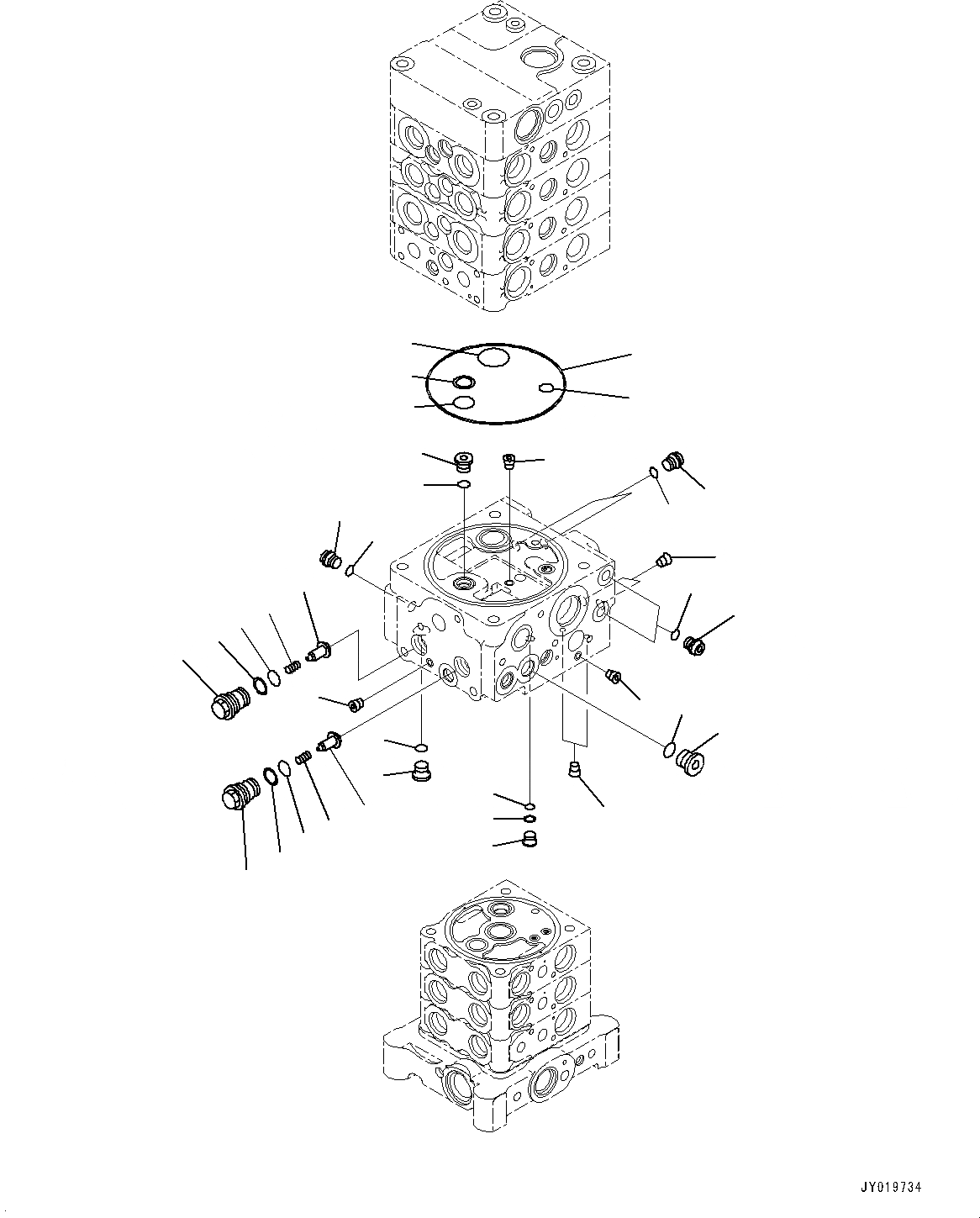 JY019734