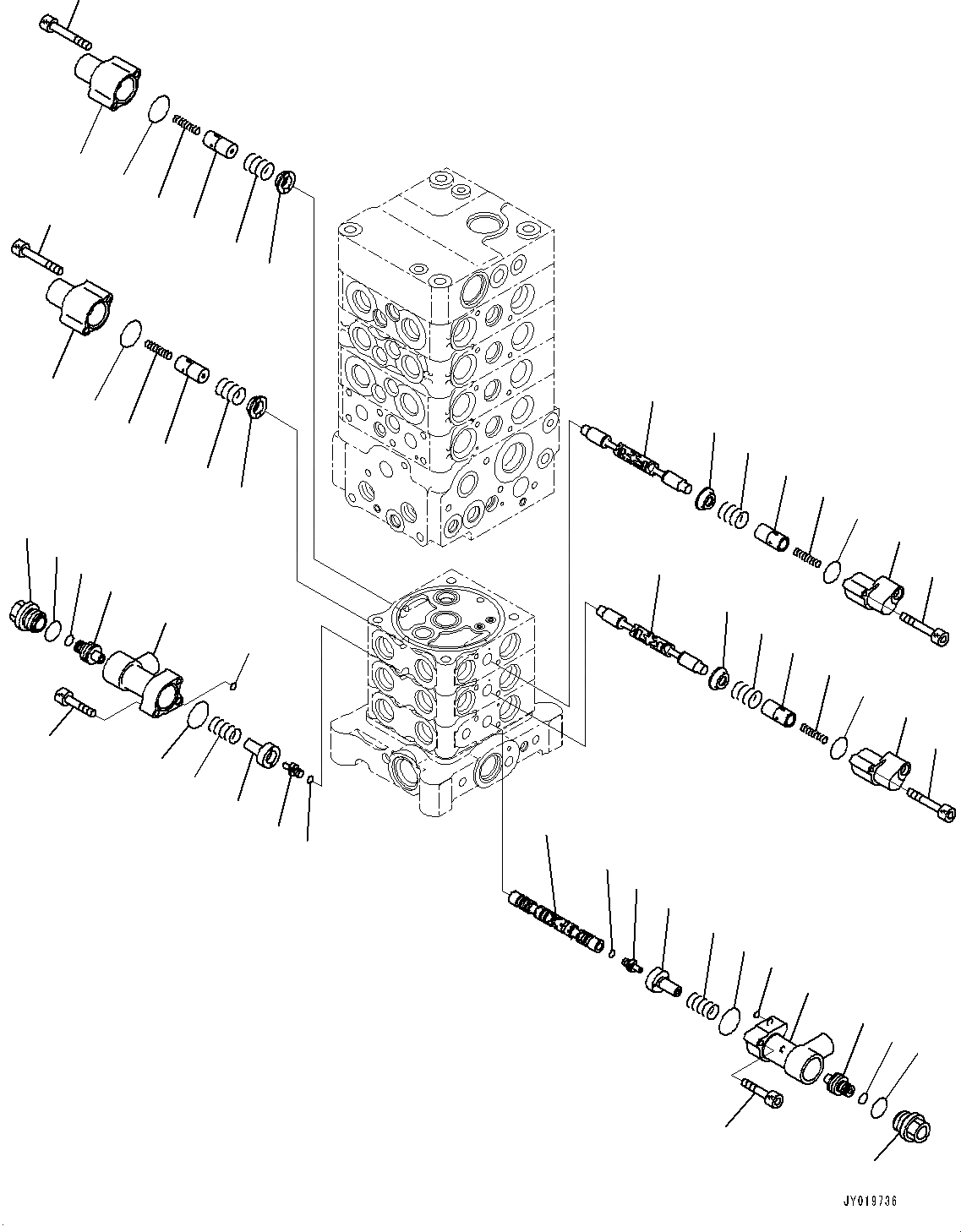 JY019736