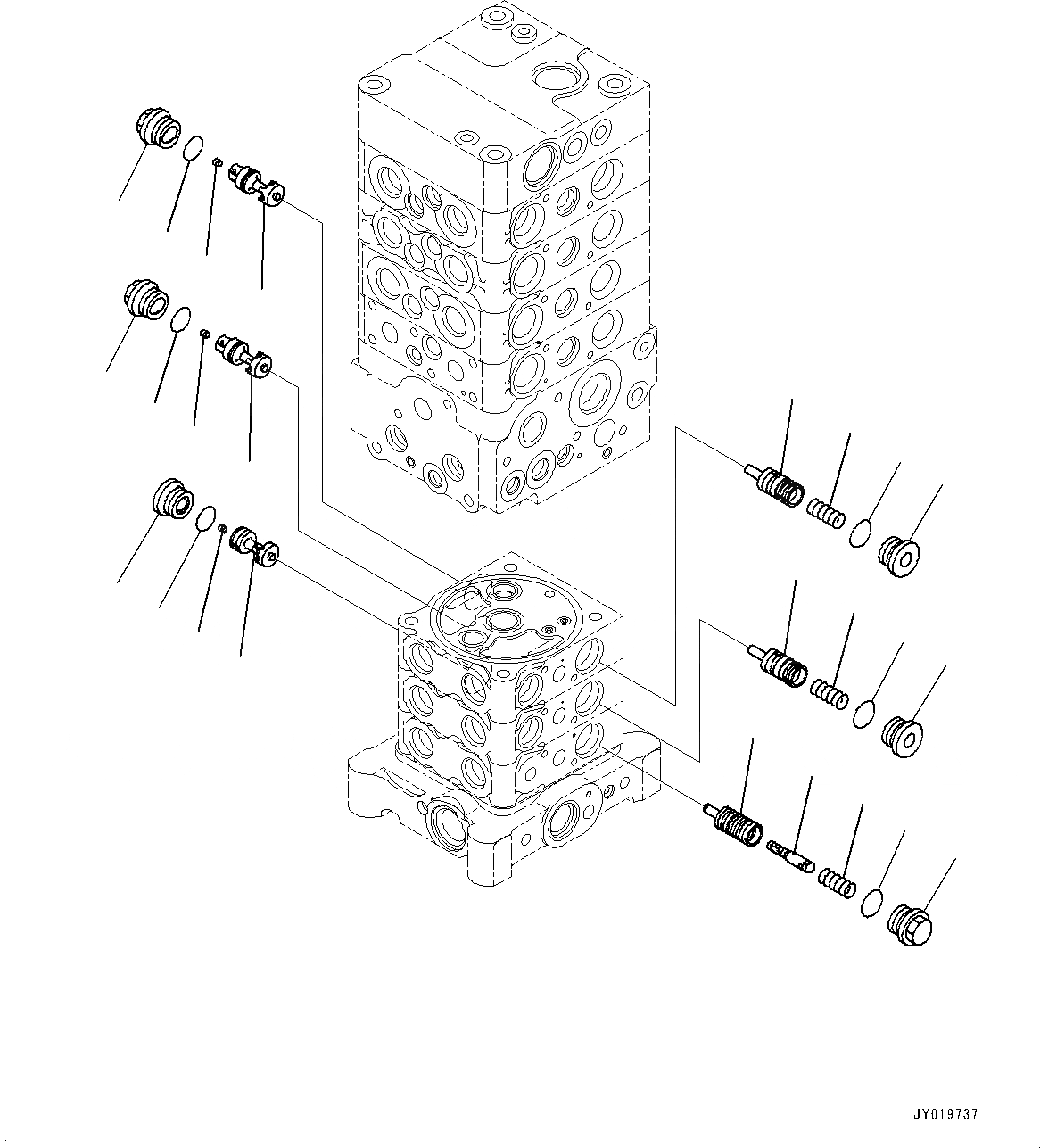 JY019737