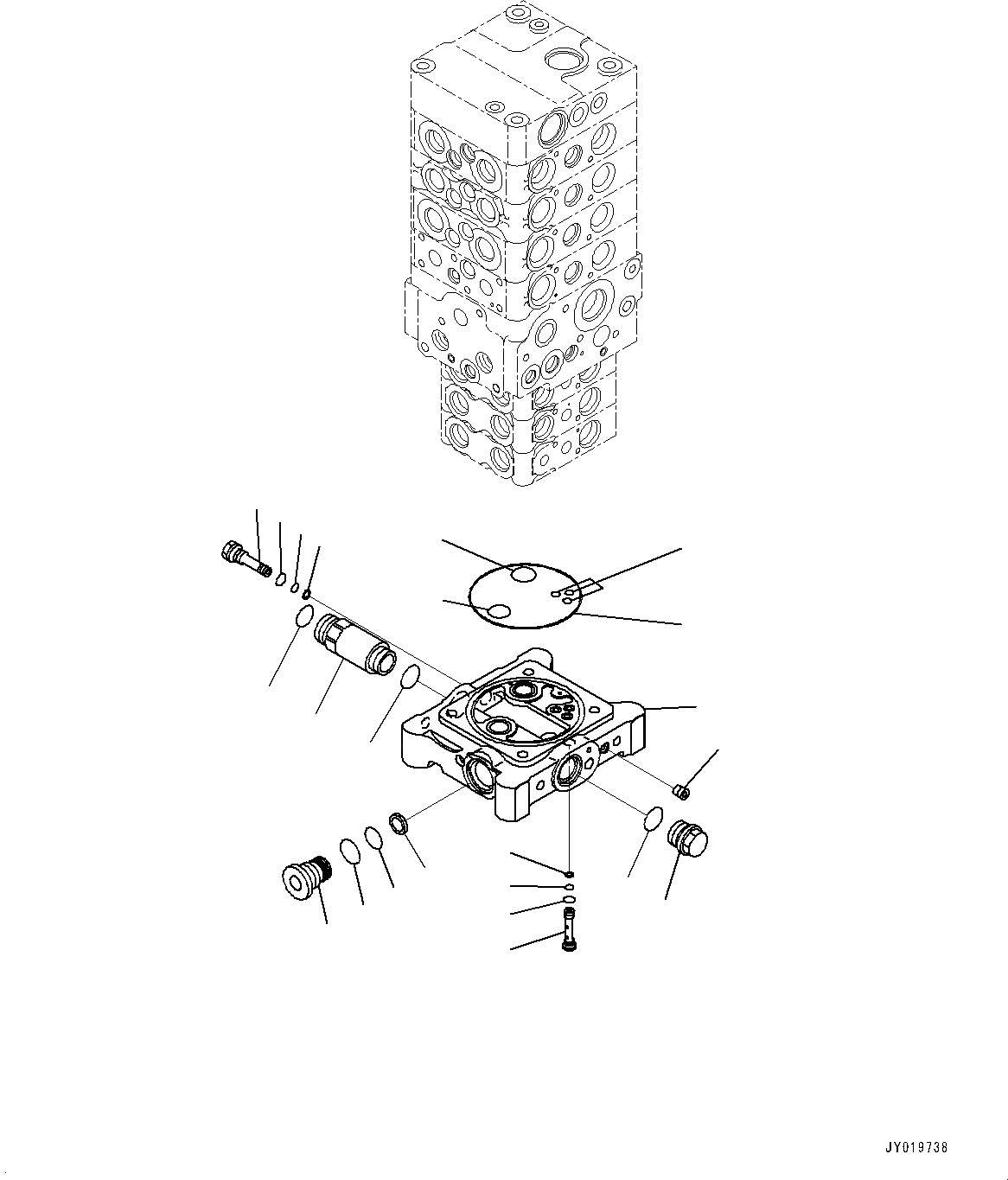 JY019738