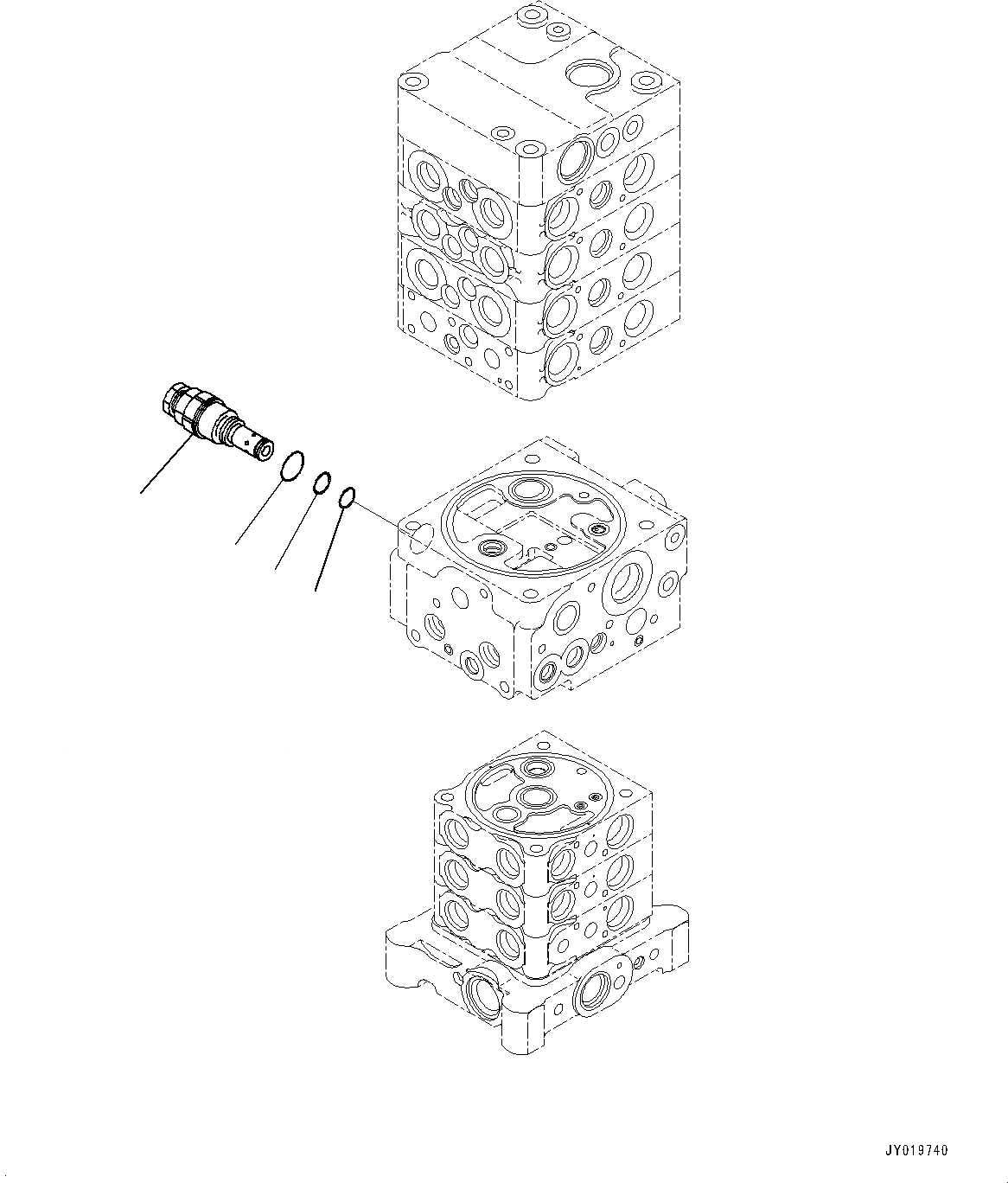 JY019740