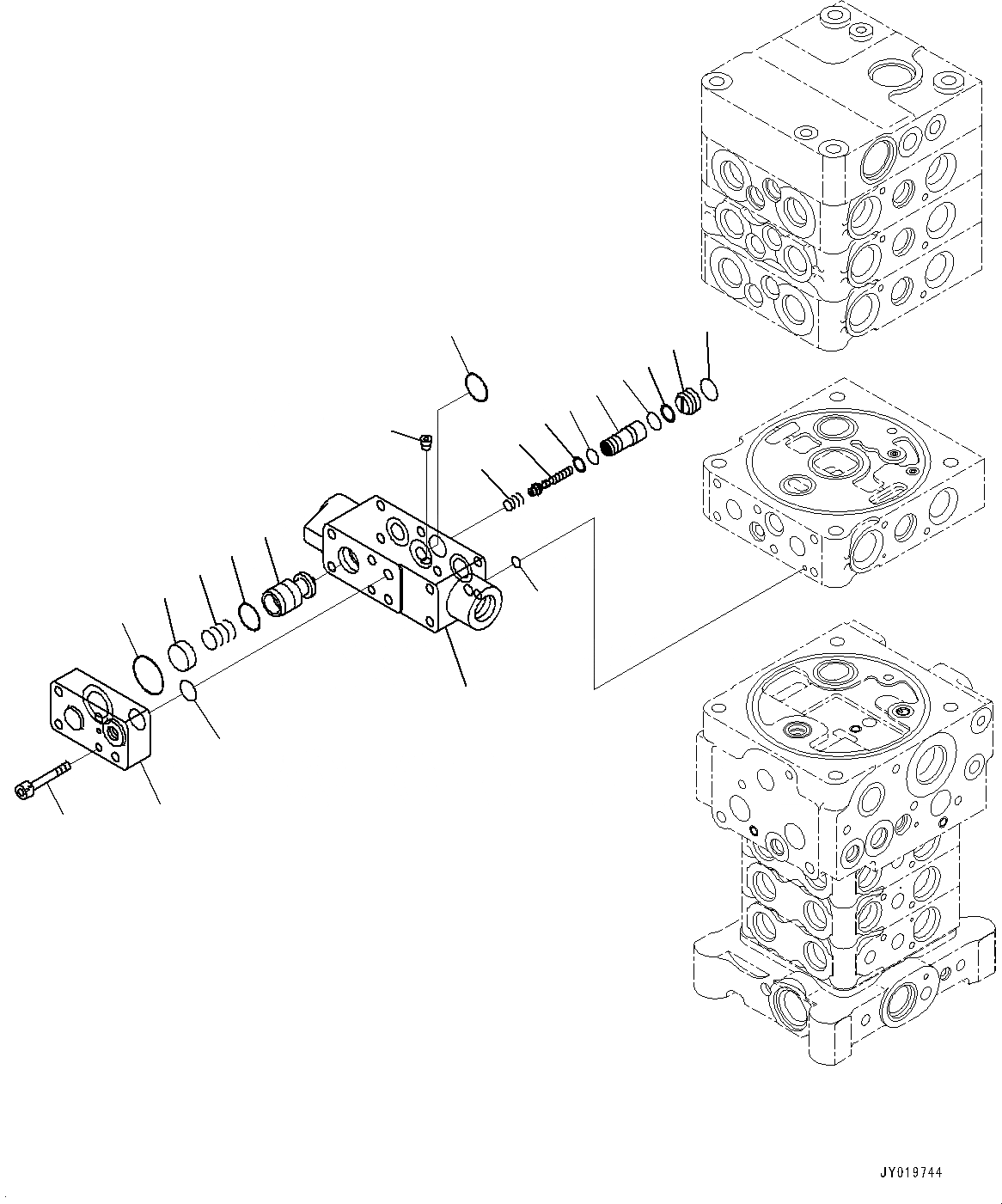 JY019744