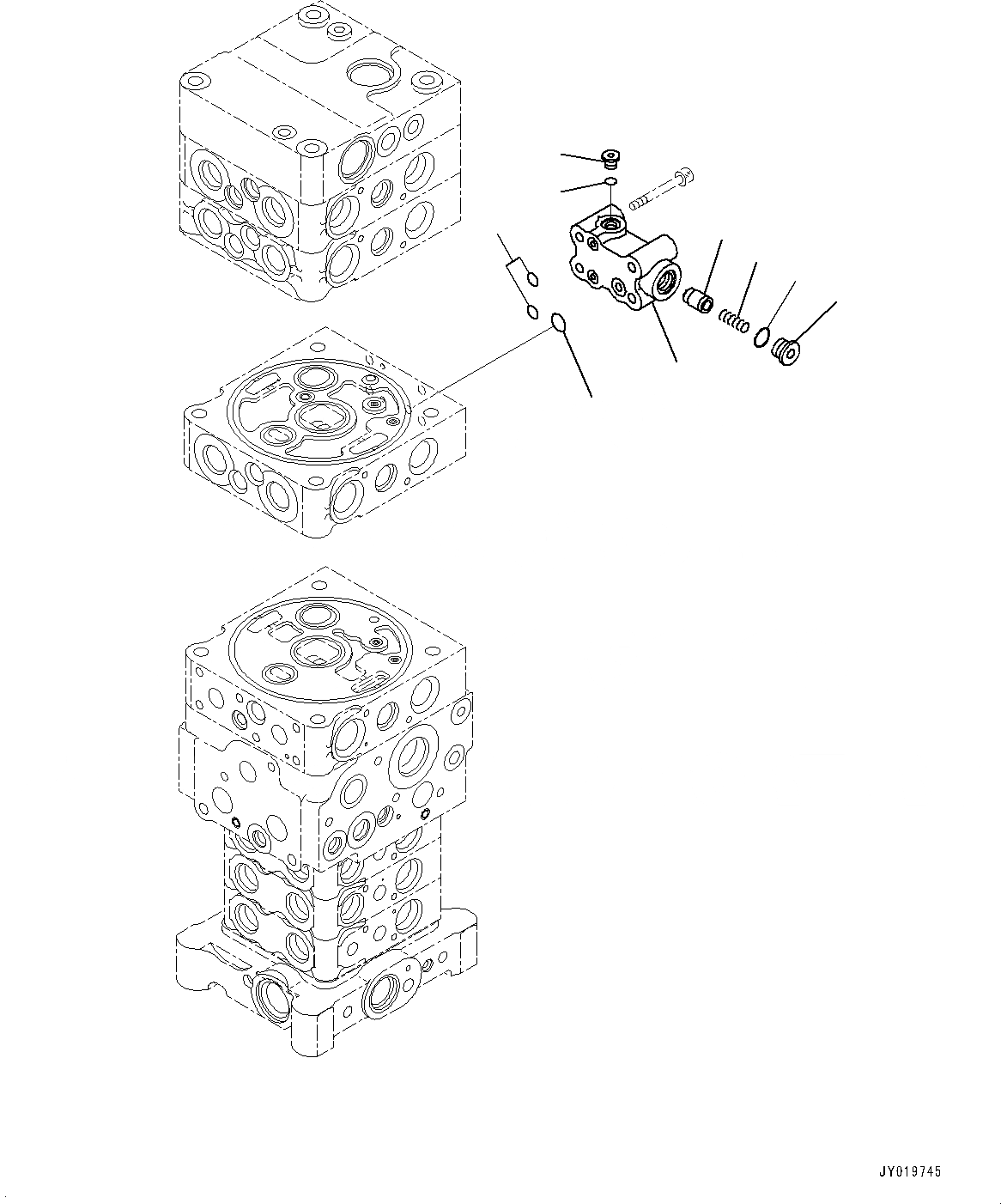 JY019745