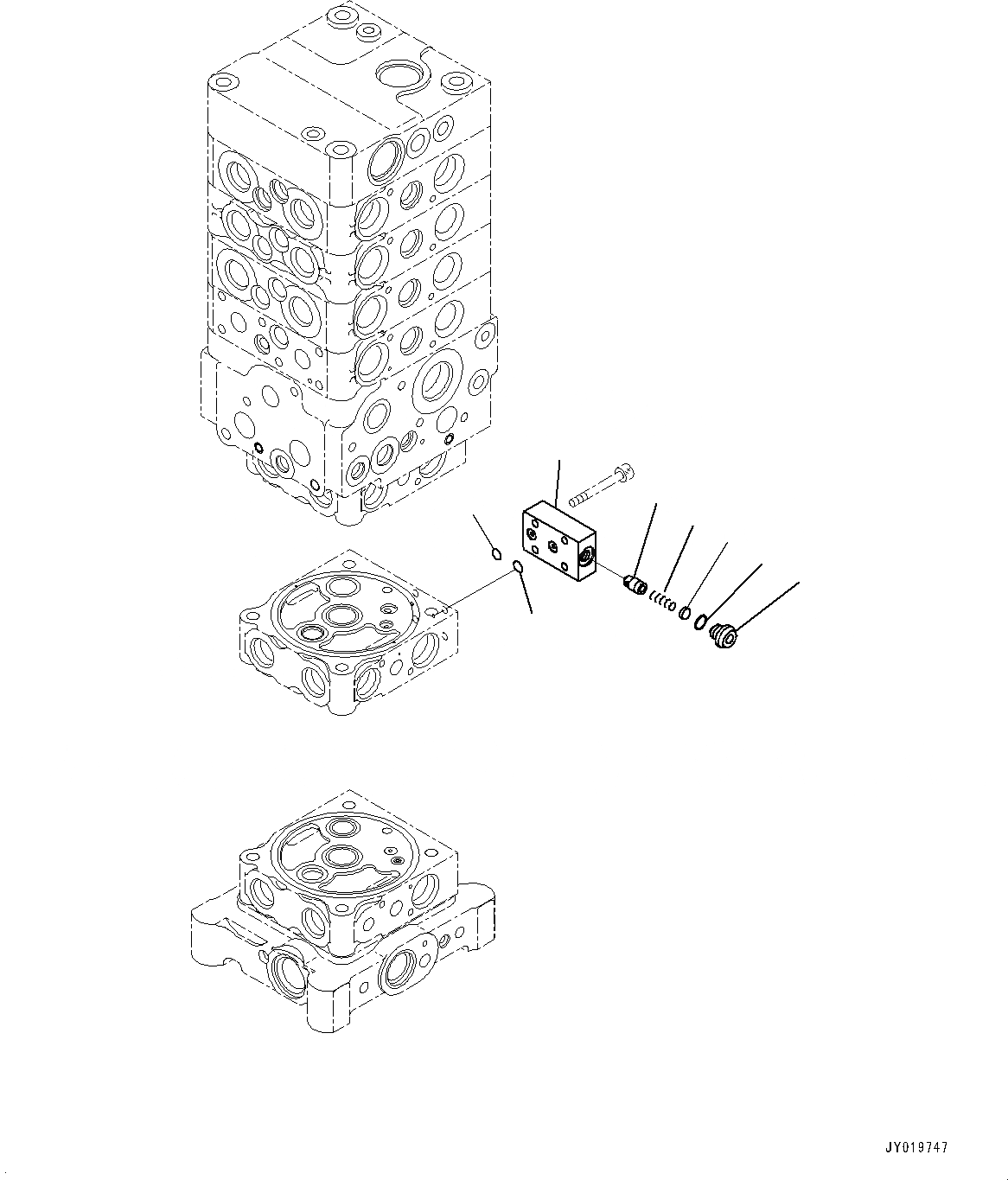 JY019747