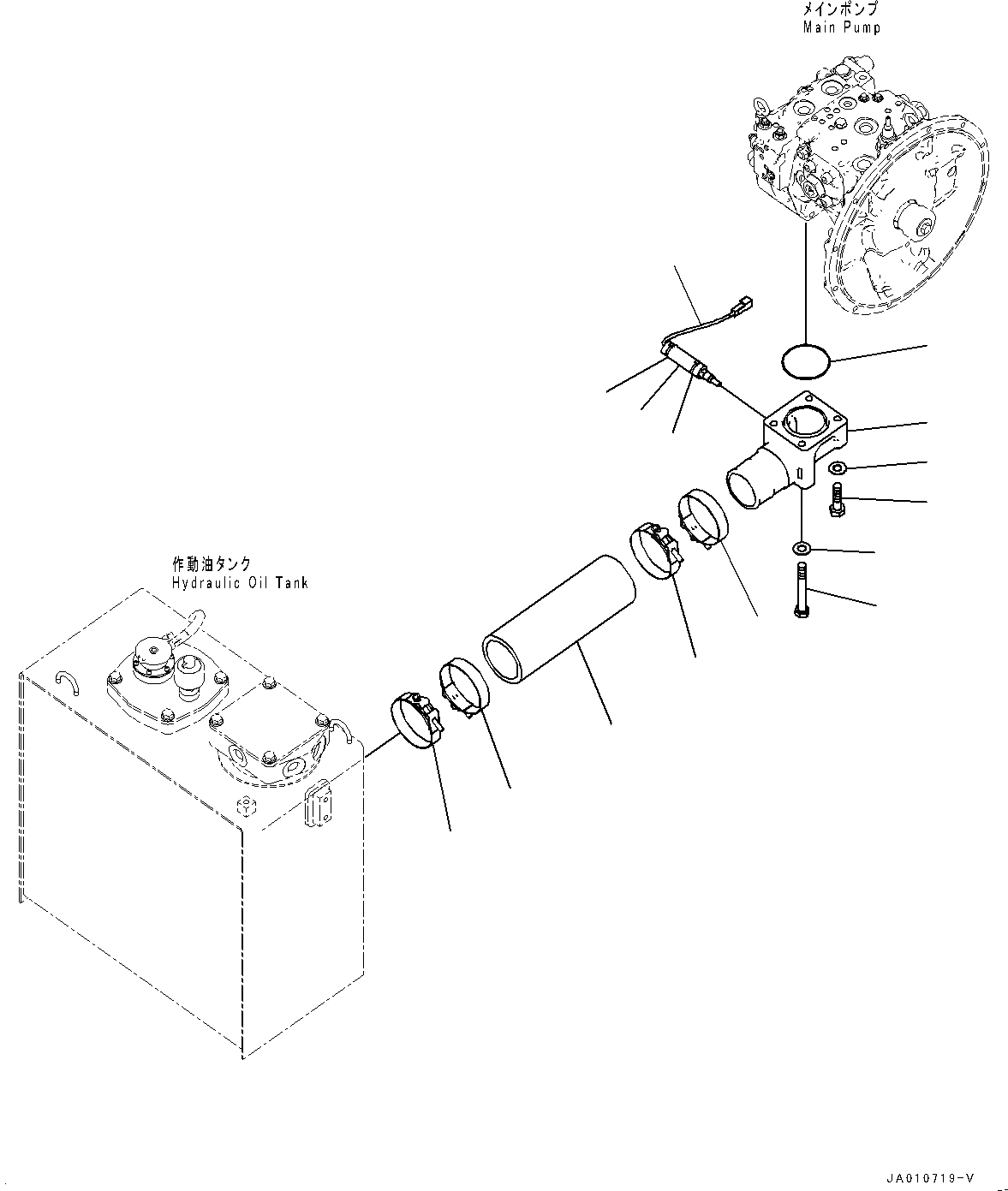 メインポンプ
Main Pump

作動油タンク
Hydraulic Oil Tank

JA010719-V