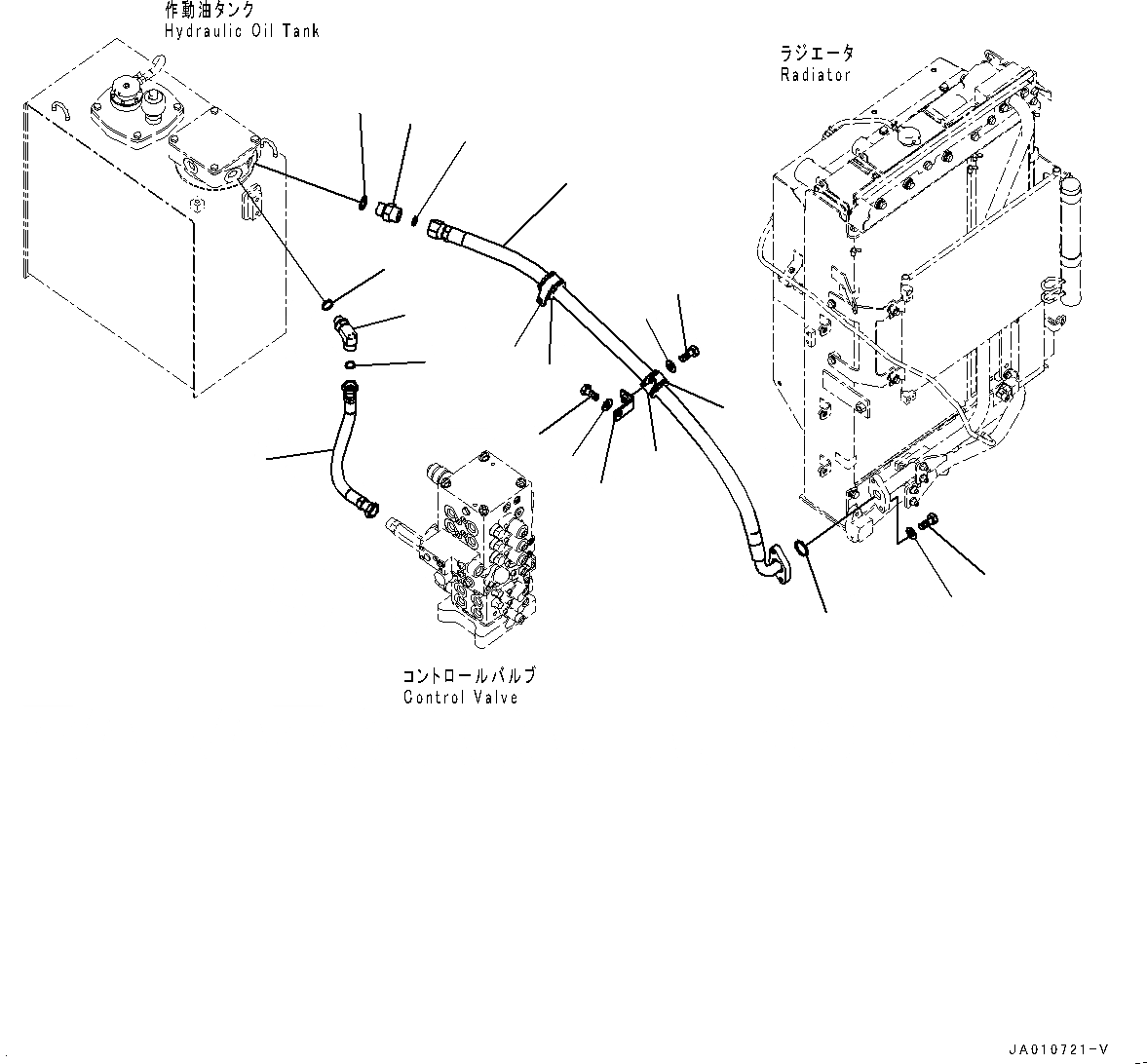 作動油タンク
Hydraulic Oil Tank

ラジエータ
Radiator

コントロールバルブ
Control Valve

JA010721-V