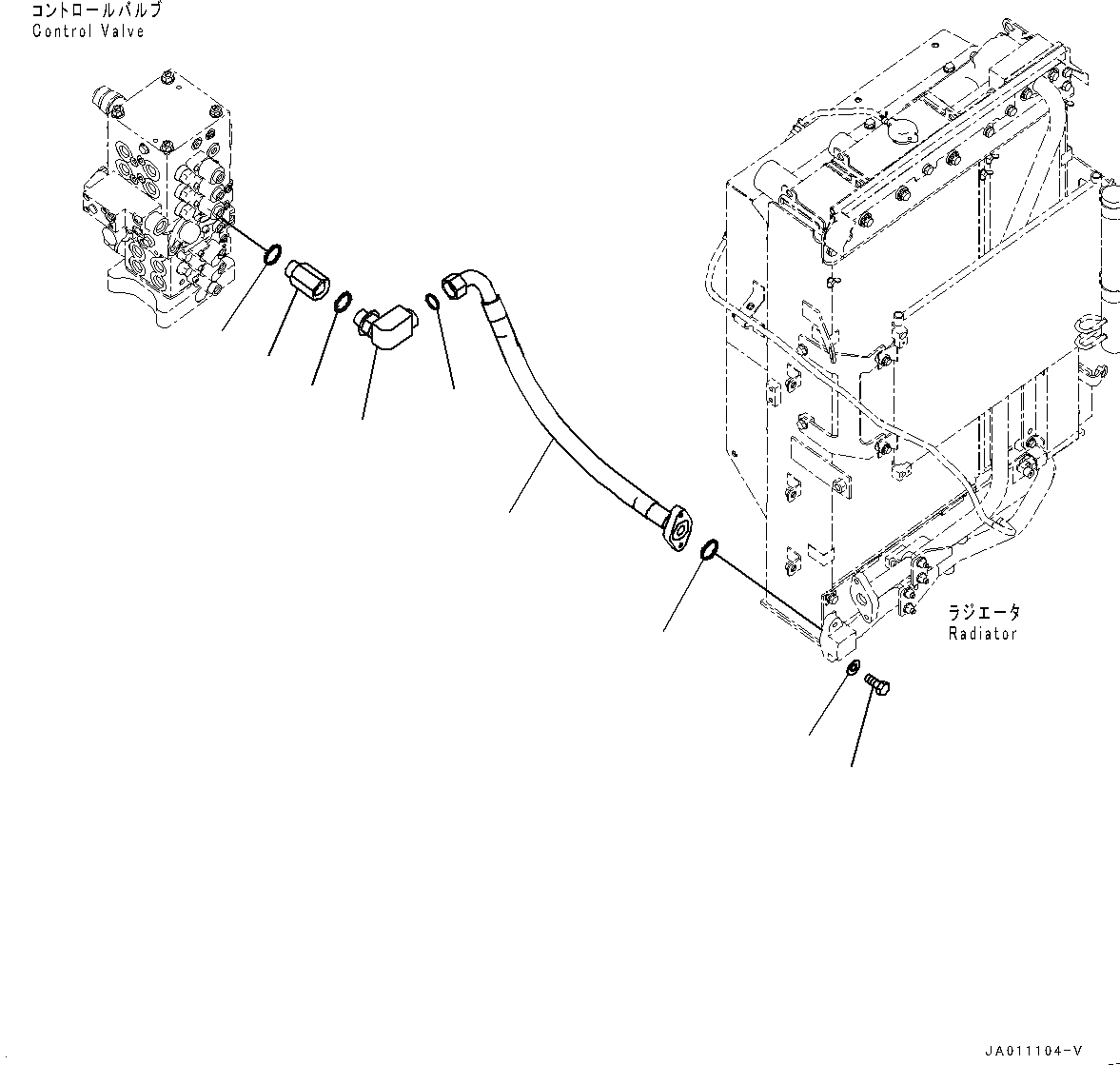 コントロールバルブ
Control Valve

ラジエータ
Radiator

JA011104-V