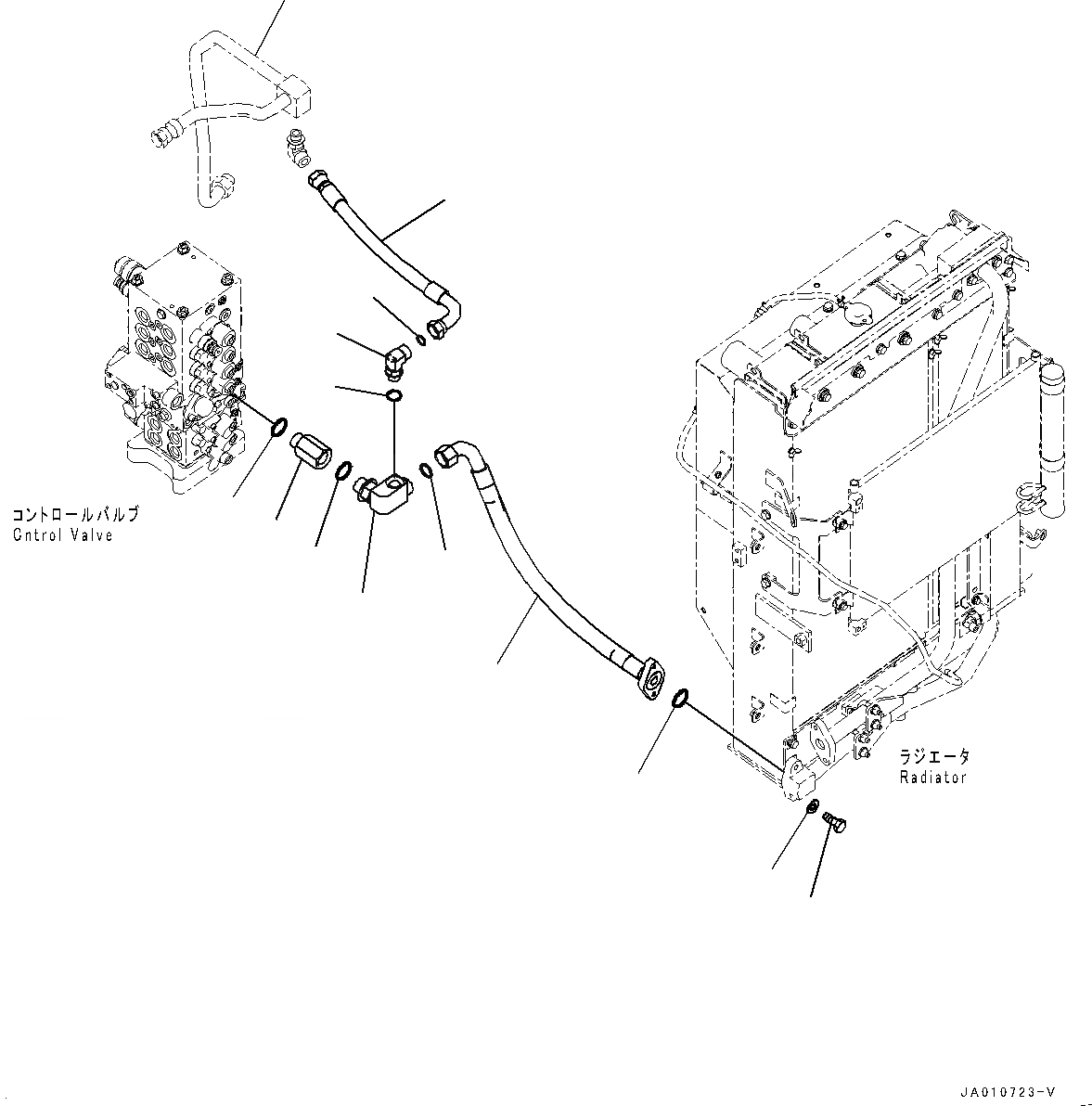 コントロールバルブ
Cntrol Valve

ラジエータ
Radiator

JA010723-V