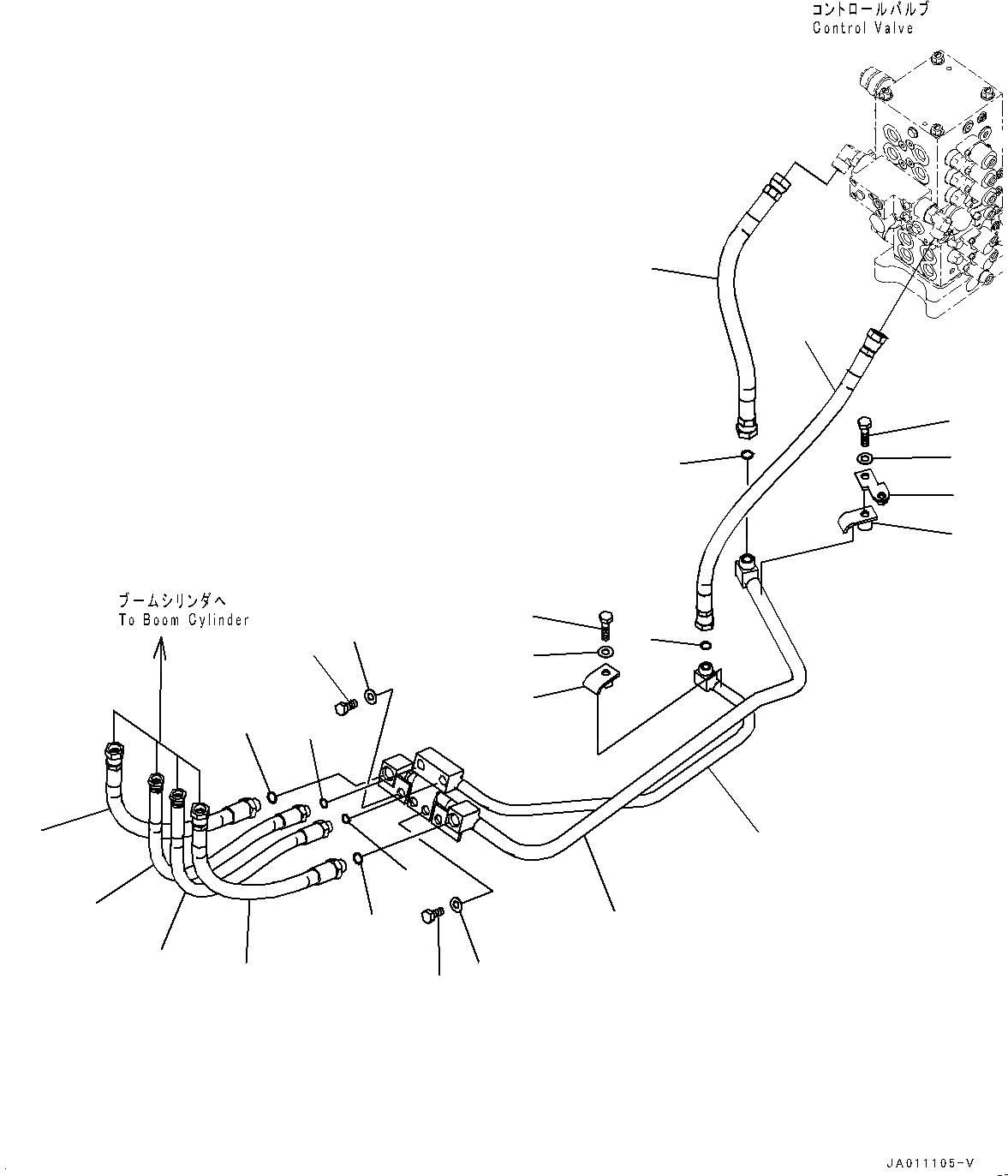 コントロールバルブ
Control Valve

ブームシリンダへ
To Boom Cylinder

JA011105-V