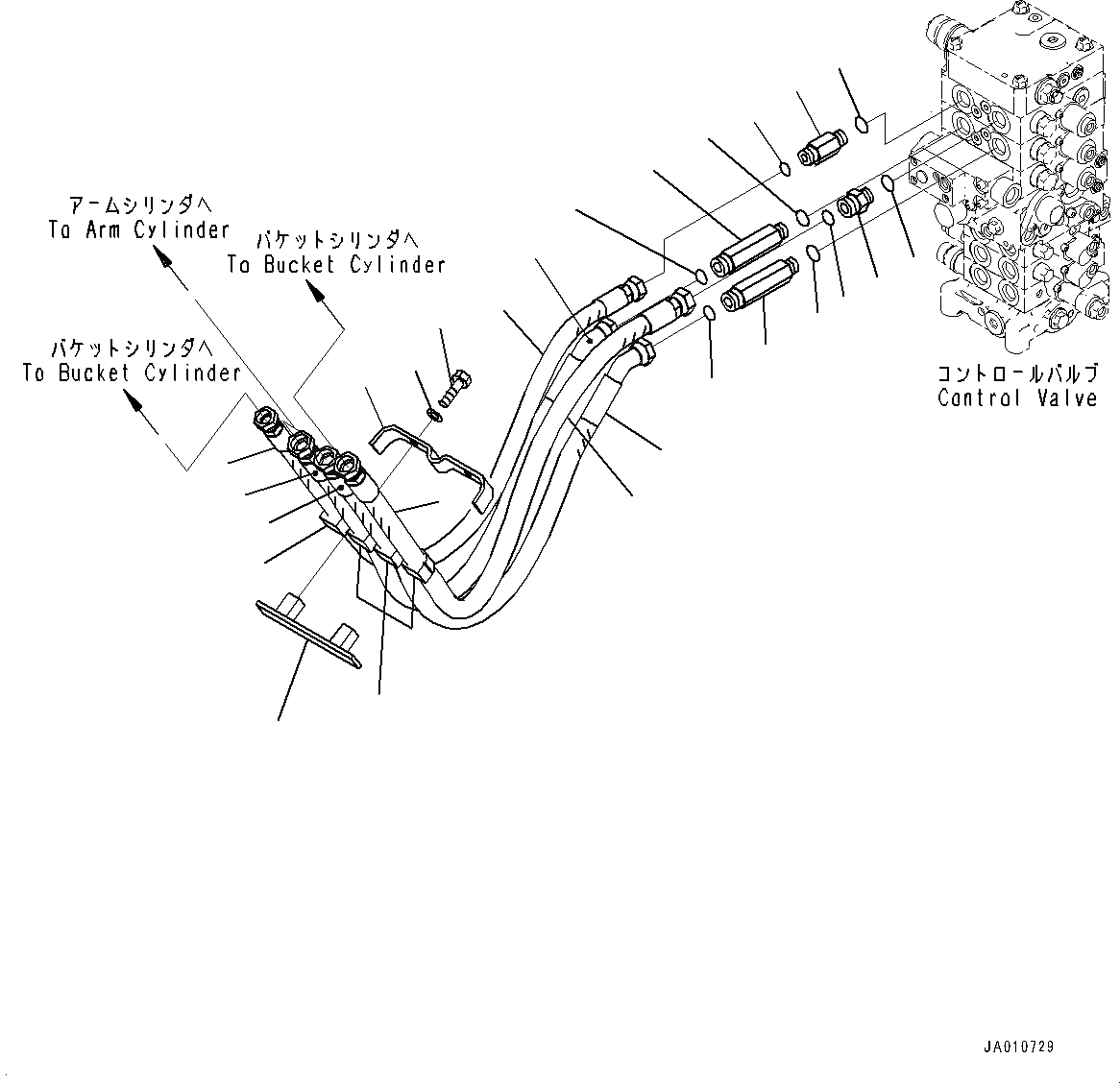 アームシリンダへ
To Arm Cylinder

バケットシリンダへ
To Bucket Cylinder

バケットシリンダへ
To Bucket Cylinder

コントロールバルブ
Control Valve

JA010729