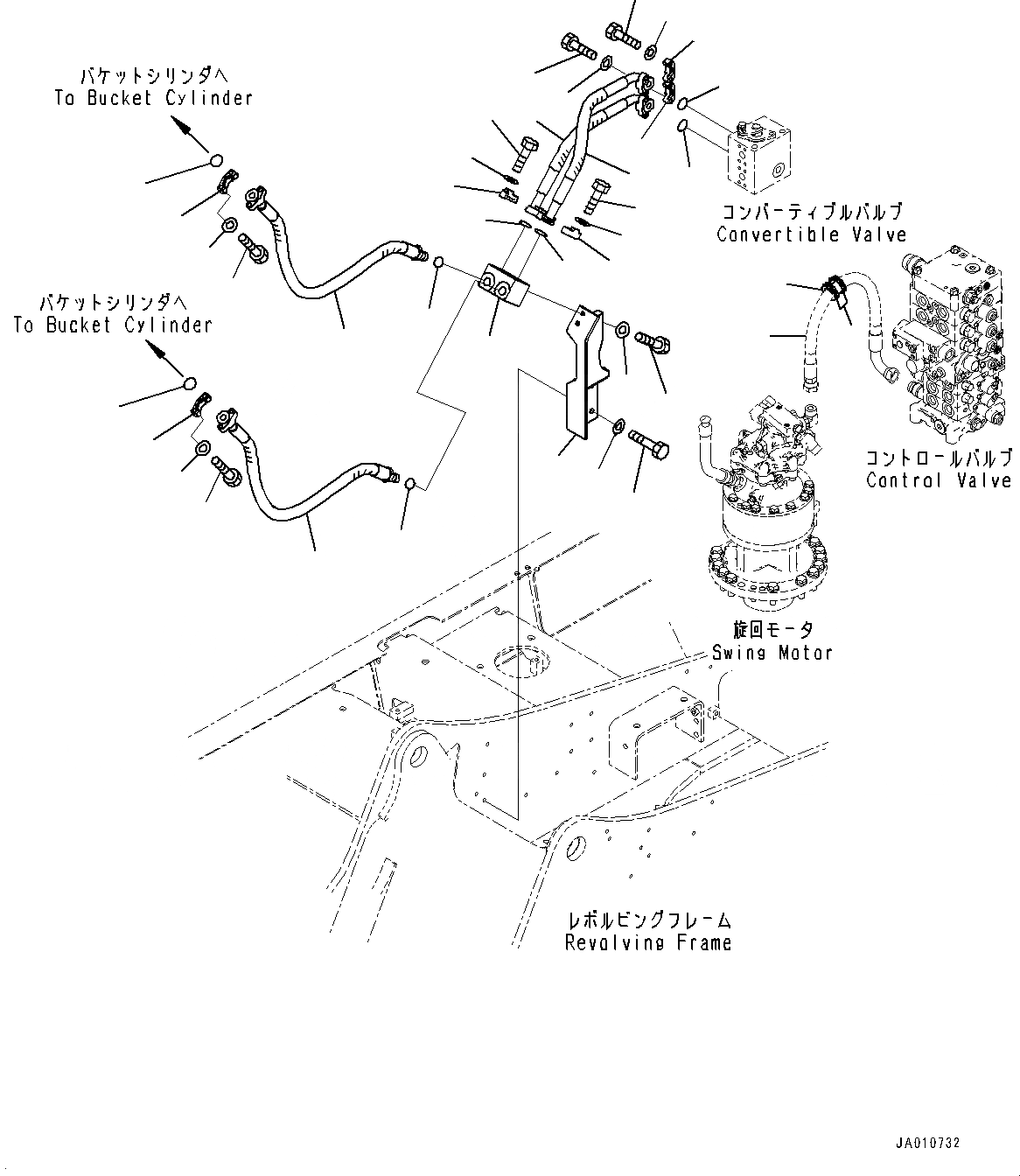 バケットシリンダへ
To Bucket Cylinder

バケットシリンダへ
To Bucket Cylinder

コンバーティブルバルブ
Convertible Valve

コントロールバルブ
Control Valve

旋回モータ
Swing Motor

レボルビングフレーム
Revolving Frame

JA010732