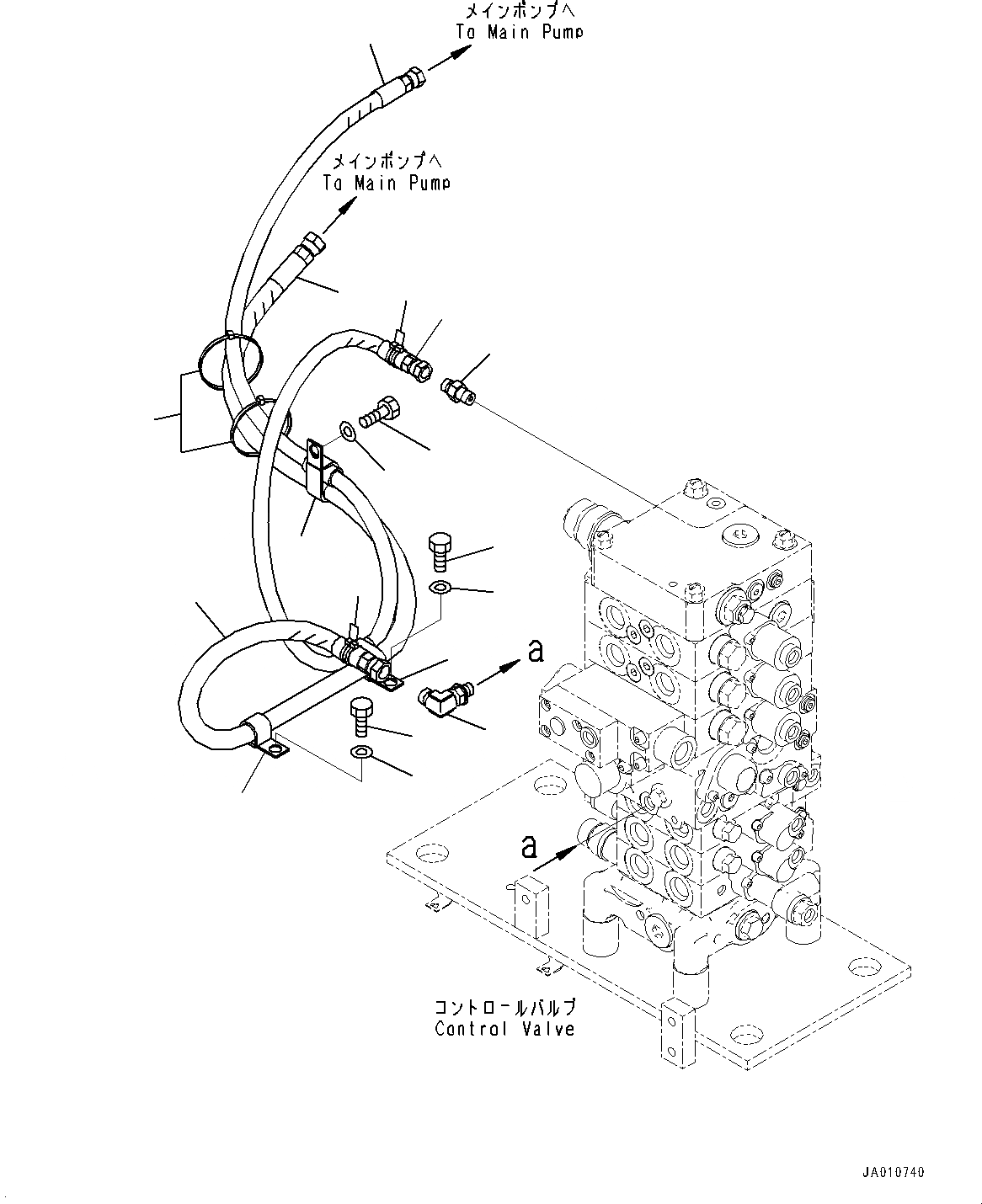 メインポンプへ
To Main Pump

メインポンプへ
To Main Pump

a

a

コントロールバルブ
Control Valve

JA010740