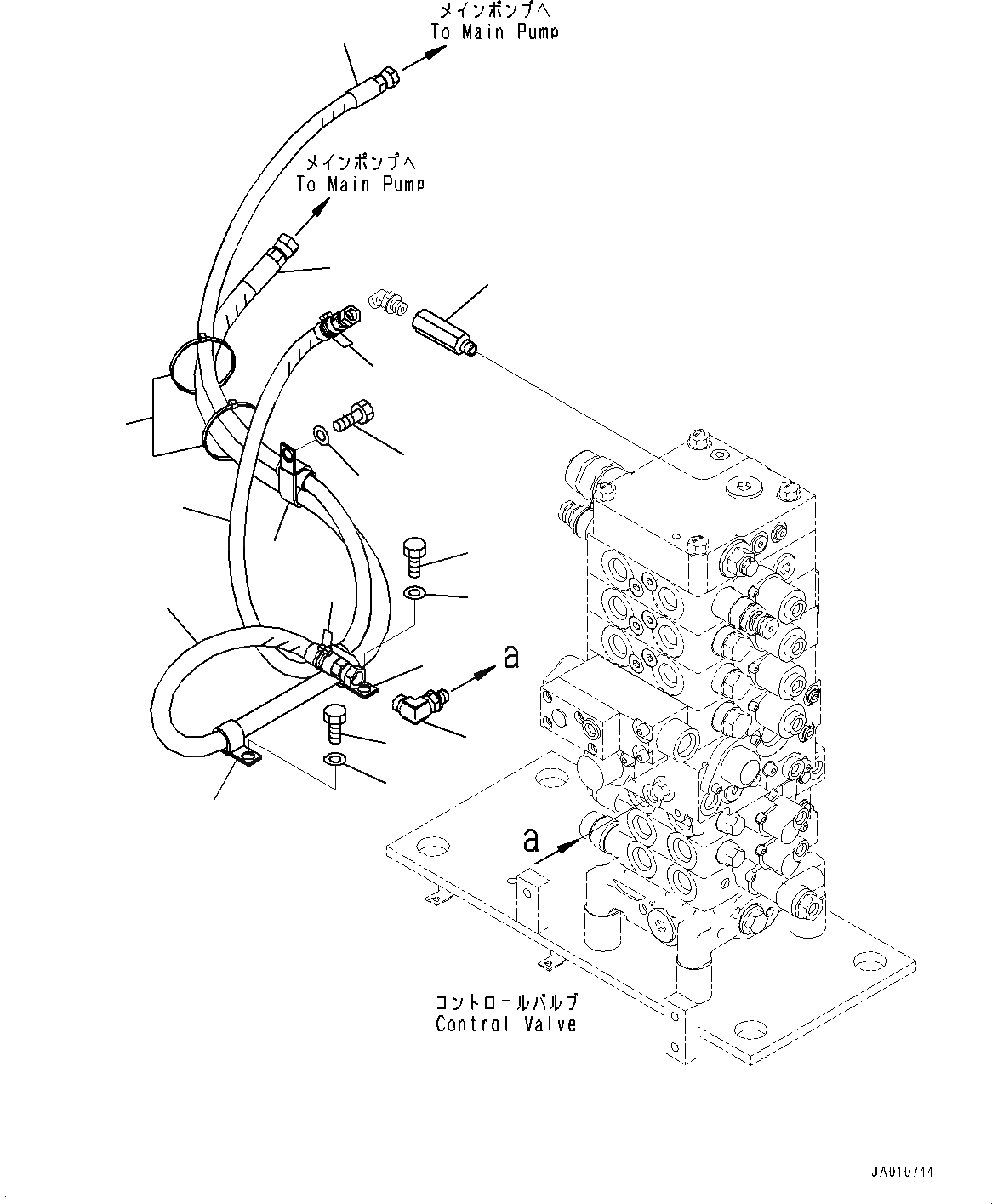 メインポンプへ
To Main Pump

メインポンプへ
To Main Pump

a

a

コントロールバルブ
Control Valve

JA010744