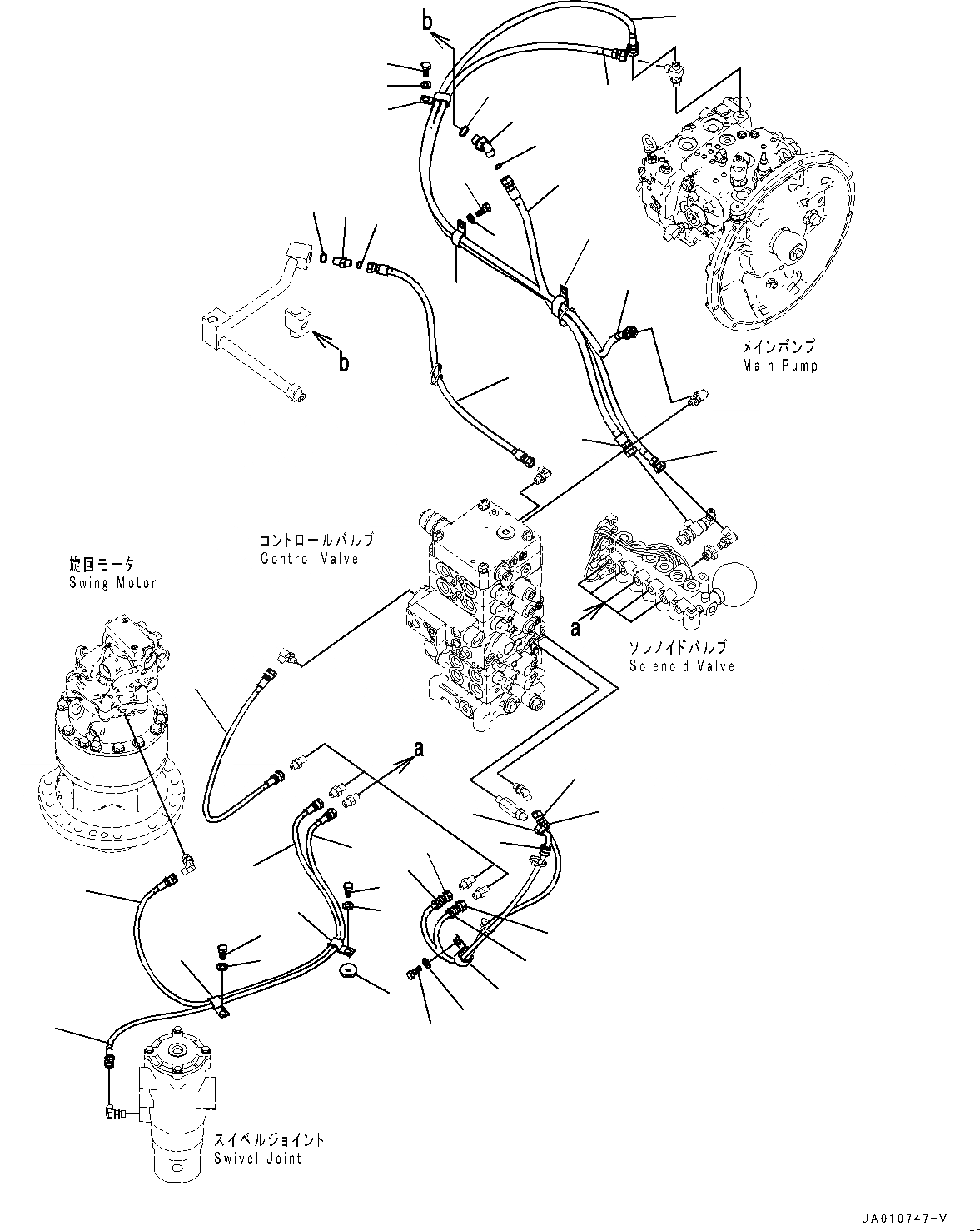 b

メインポンプ
Main Pump

b

コントロールバルブ
Control Valve

旋回モータ
Swing Motor

a

ソレノイドバルブ
Solenoid Valve

a

スイベルジョイント
Swivel Joint

JA010747-V