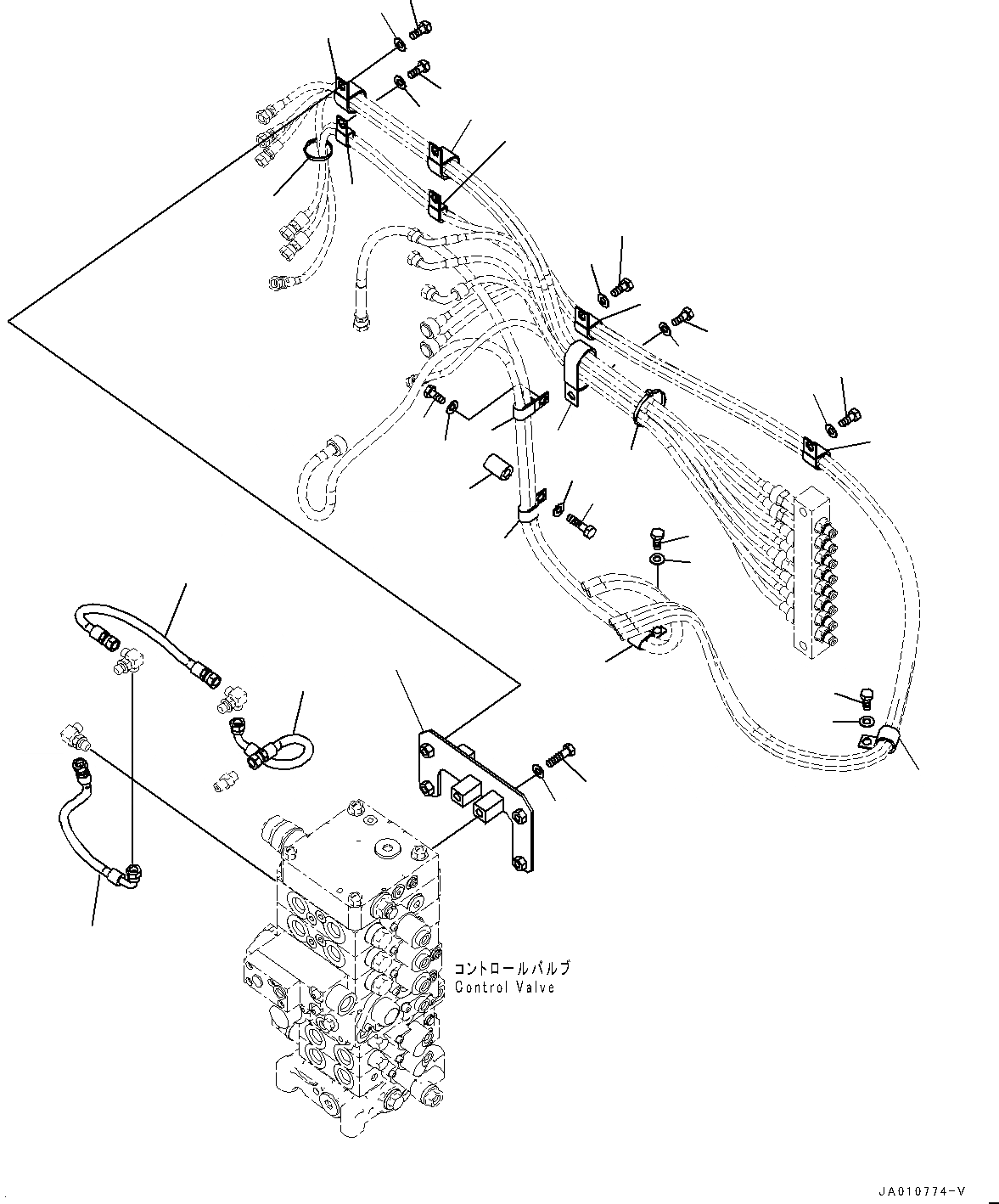 コントロールバルブ
Control Valve

JA010774-V