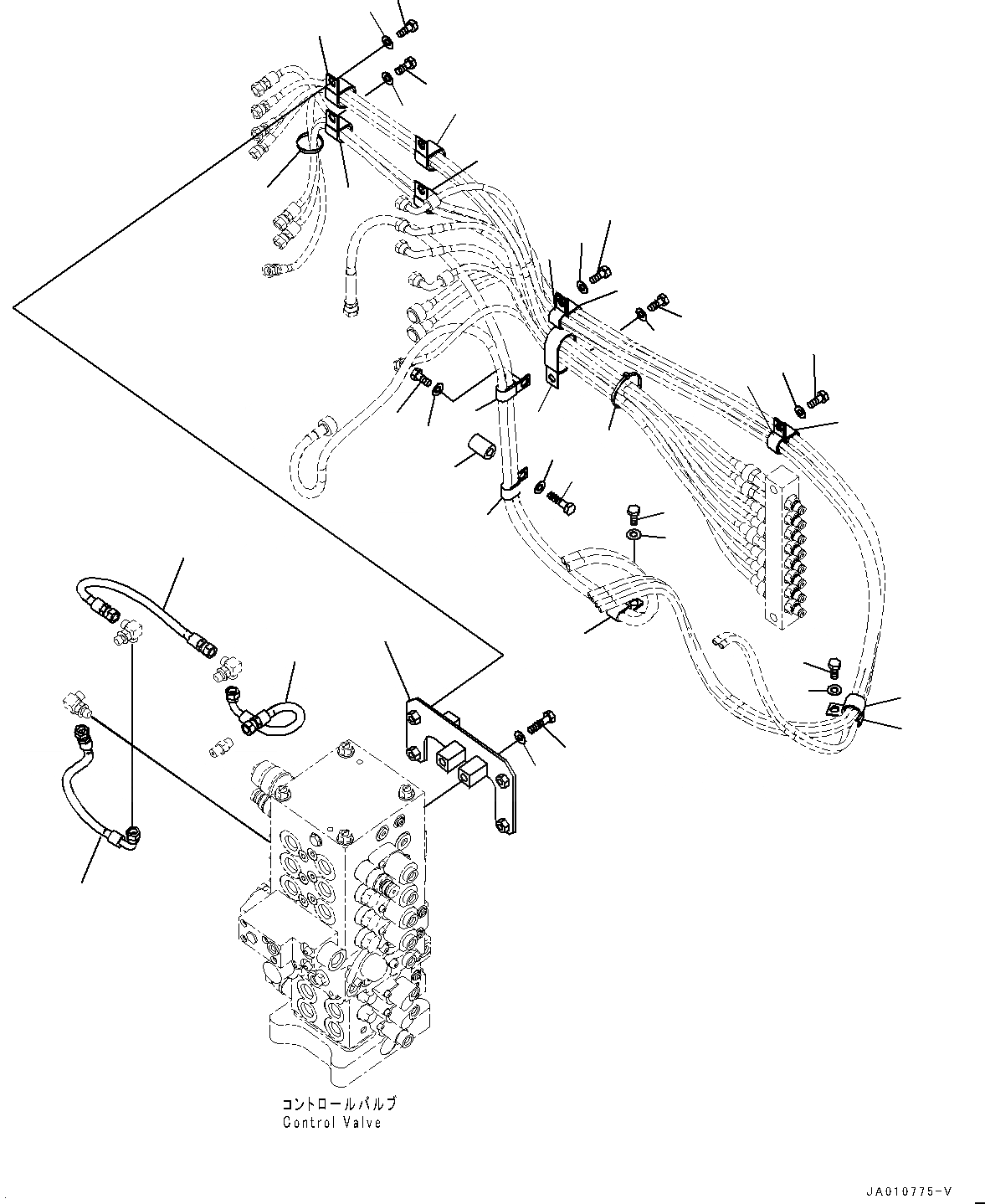 コントロールバルブ
Control Valve

JA010775-V