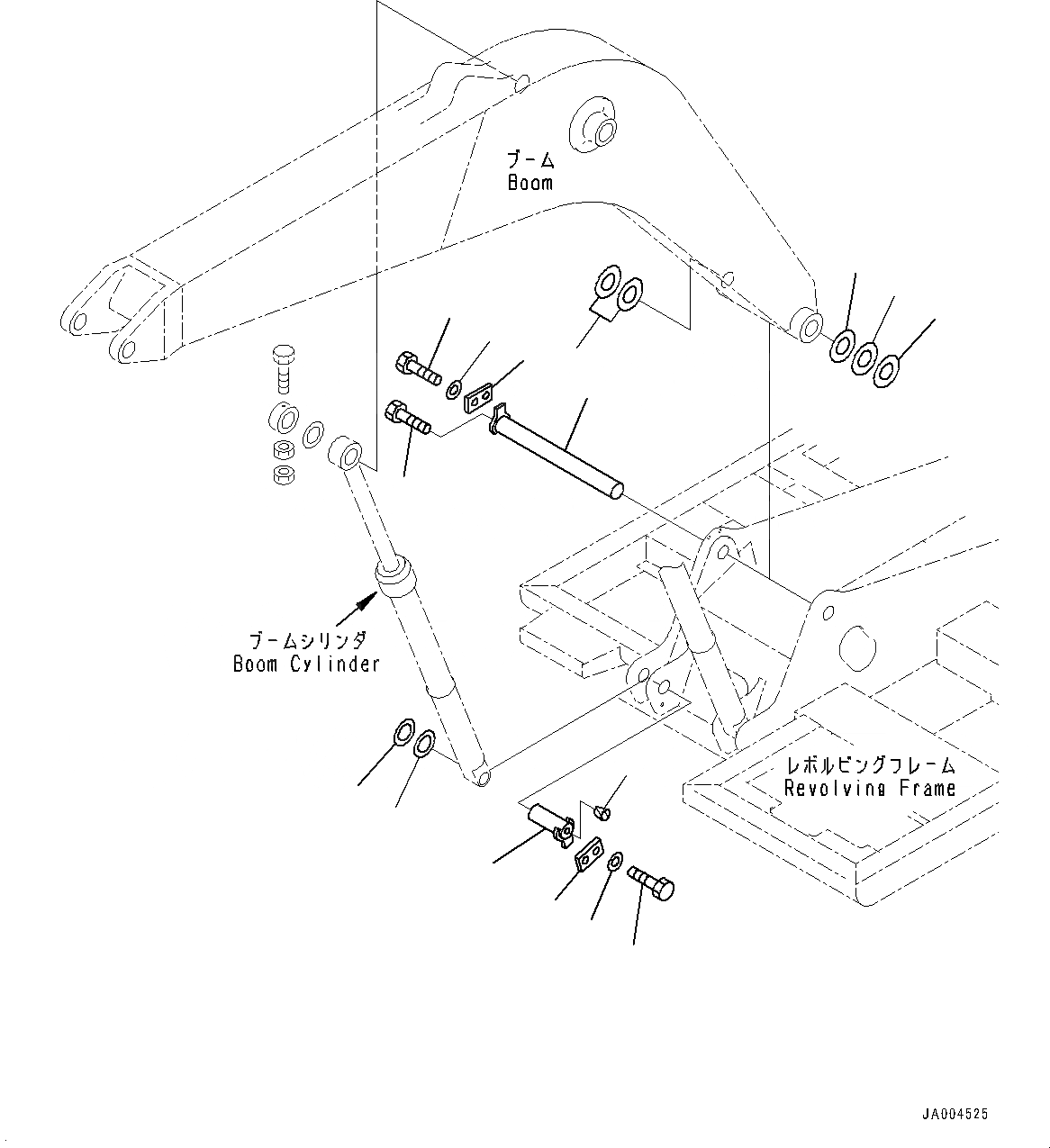 ブーム
Boom

ブームシリンダ
Boom Cylinder

レボルビングフレーム
Revolving Frame

JA004525