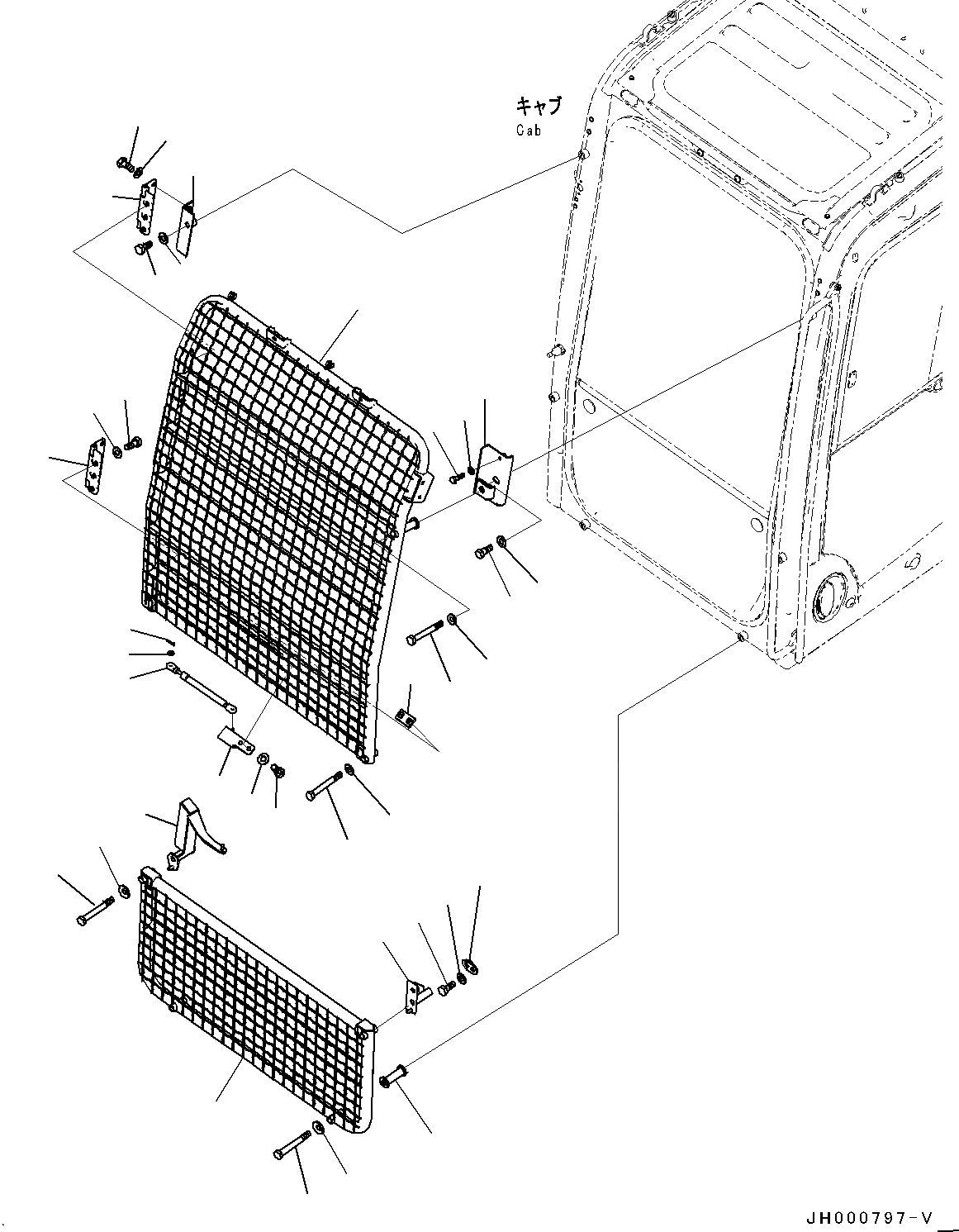 キャブ
Cab

JH000797-V