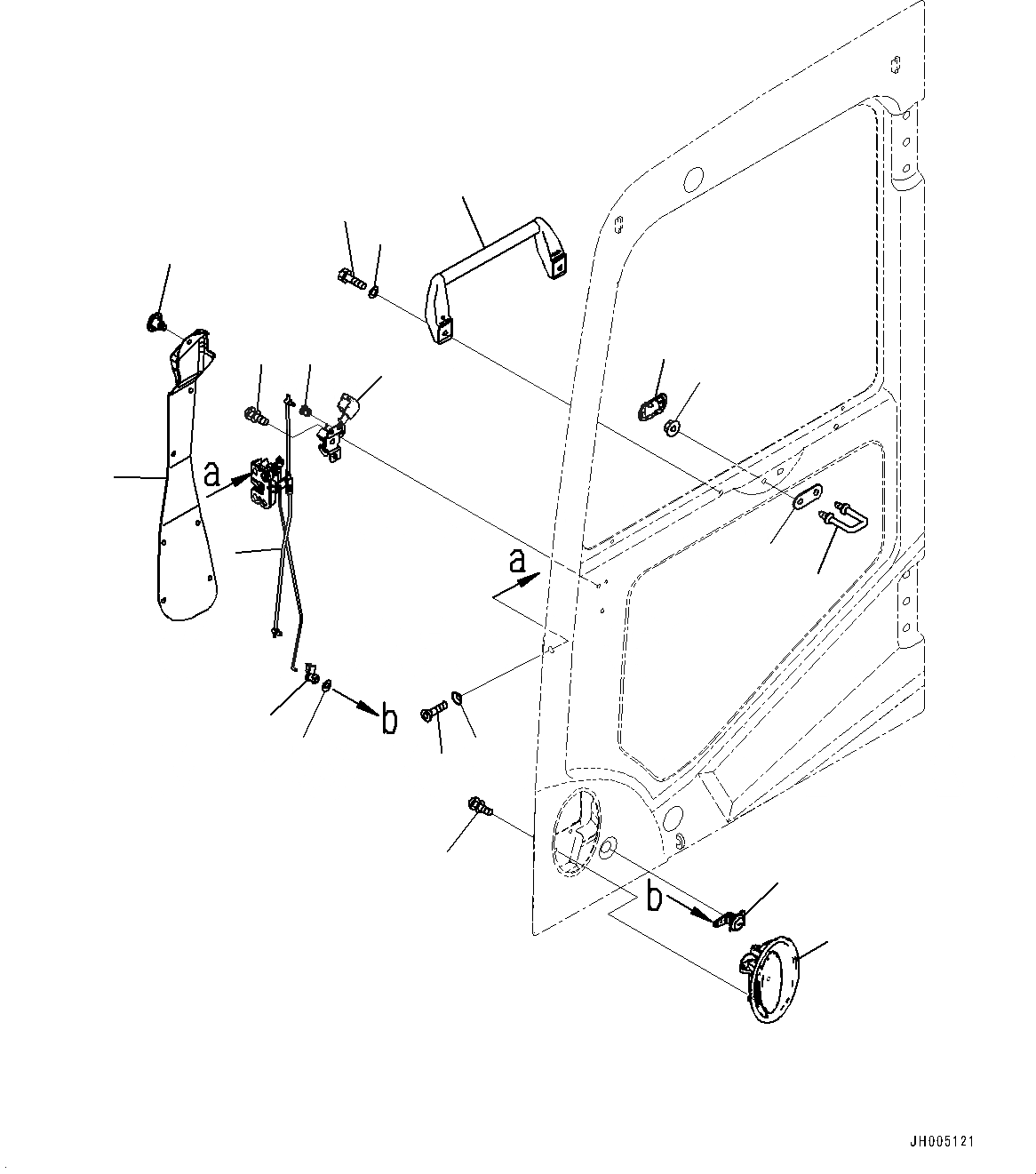 a
a
b
b
JH005121