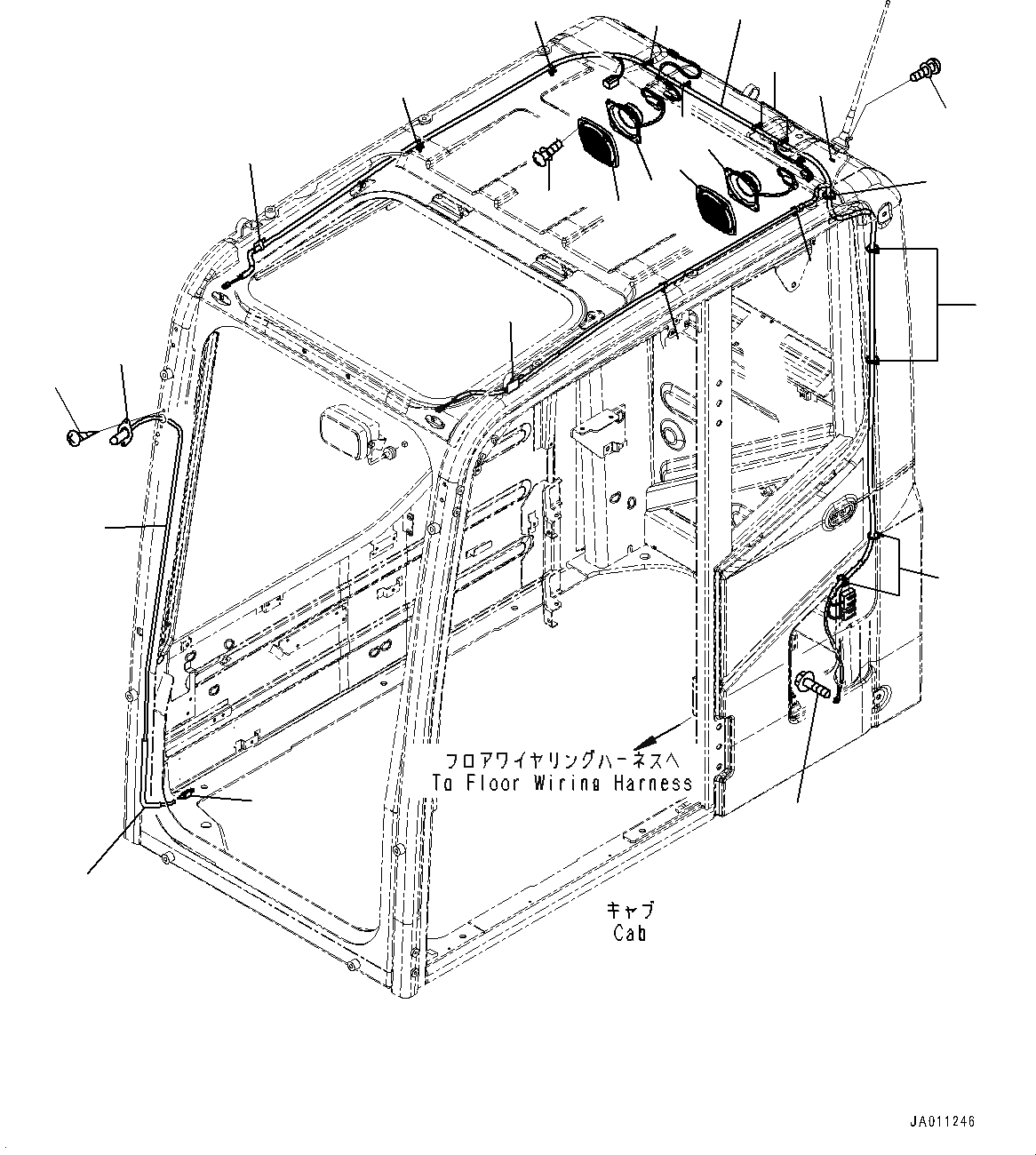 フロアワイヤリングハーネスへ
To Floor Wiring Harness

キャブ
Cab

JA011246