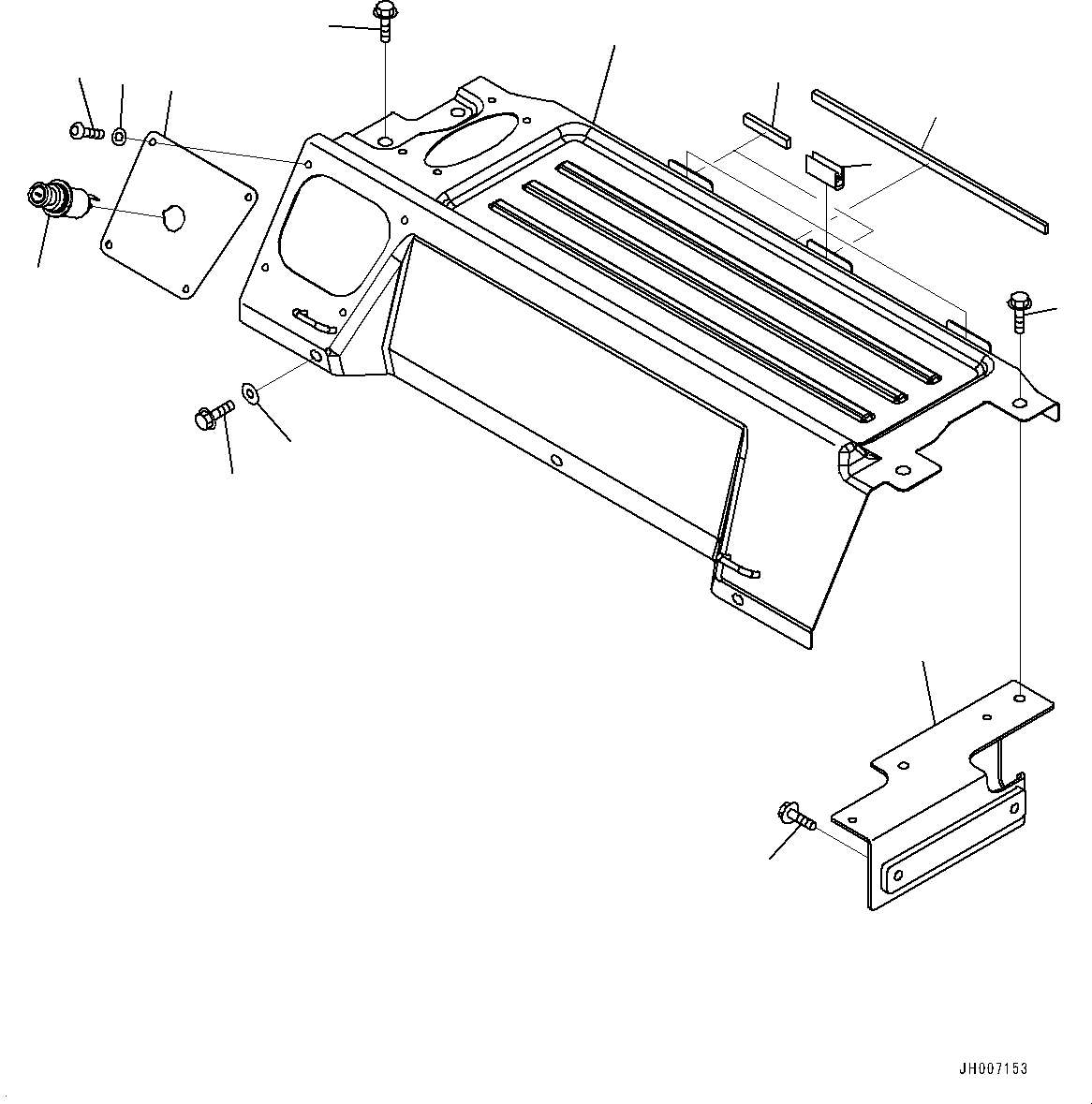 JH007153