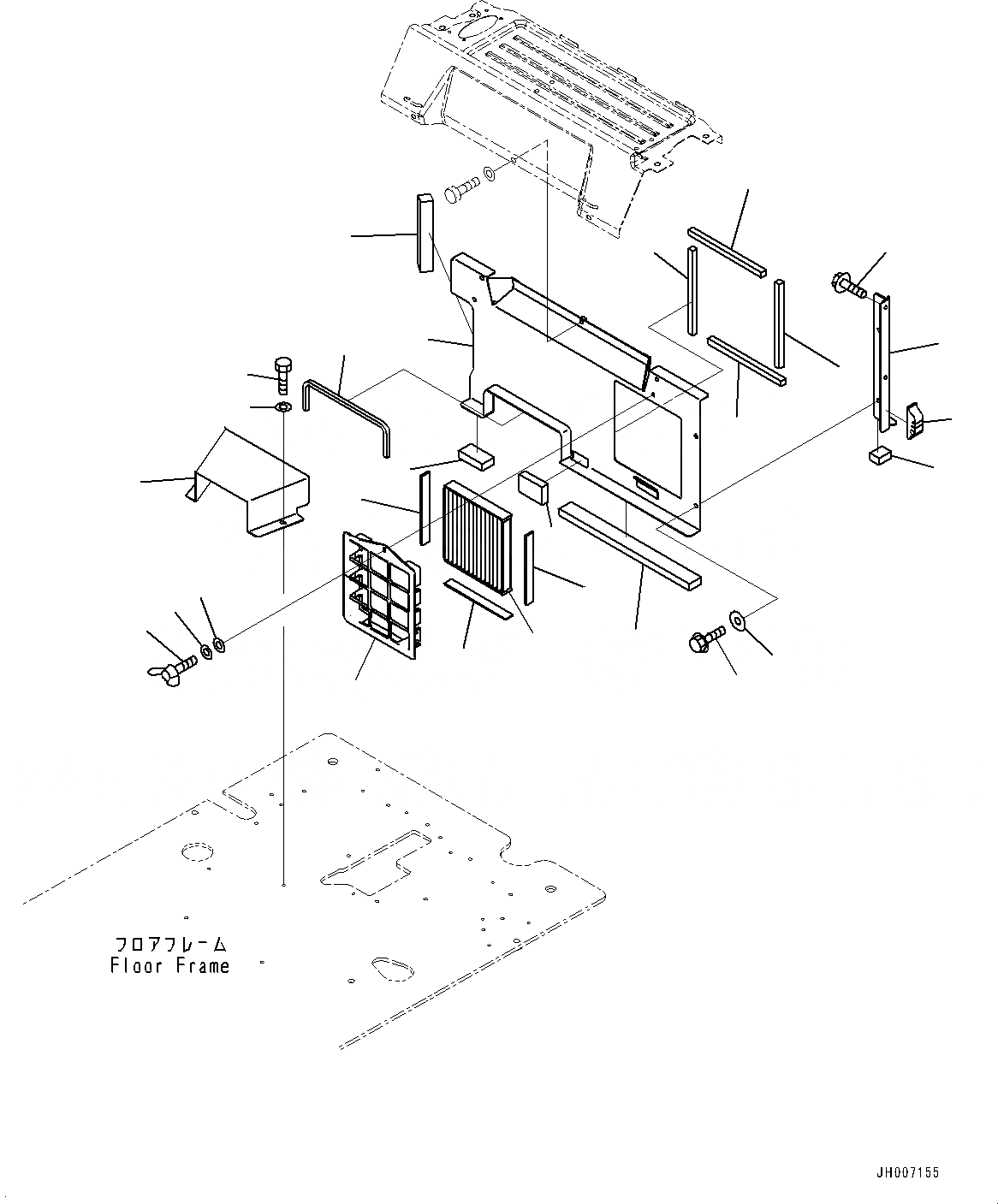 フロアフレーム
Floor Frame

JH007155