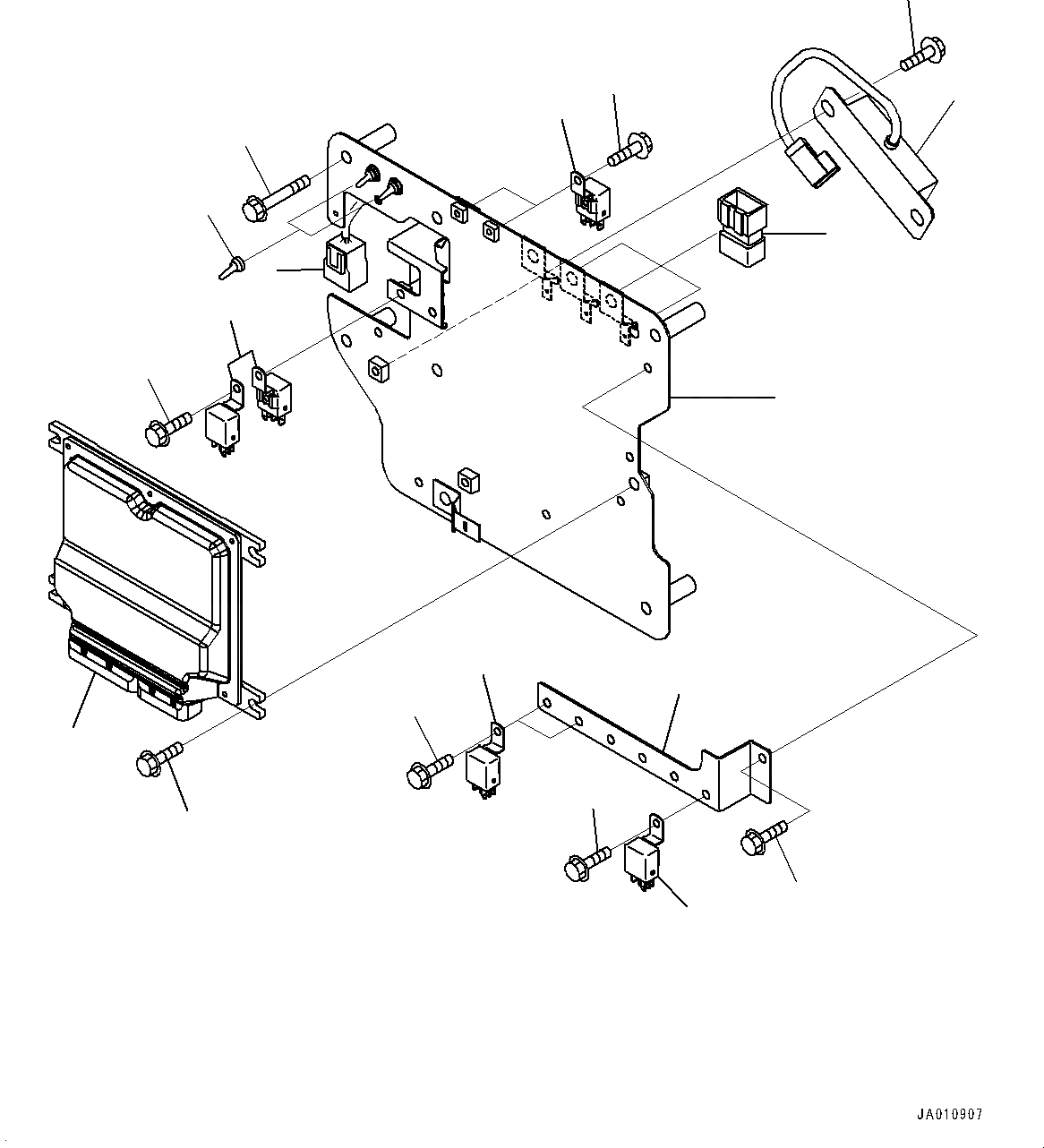 JA010907