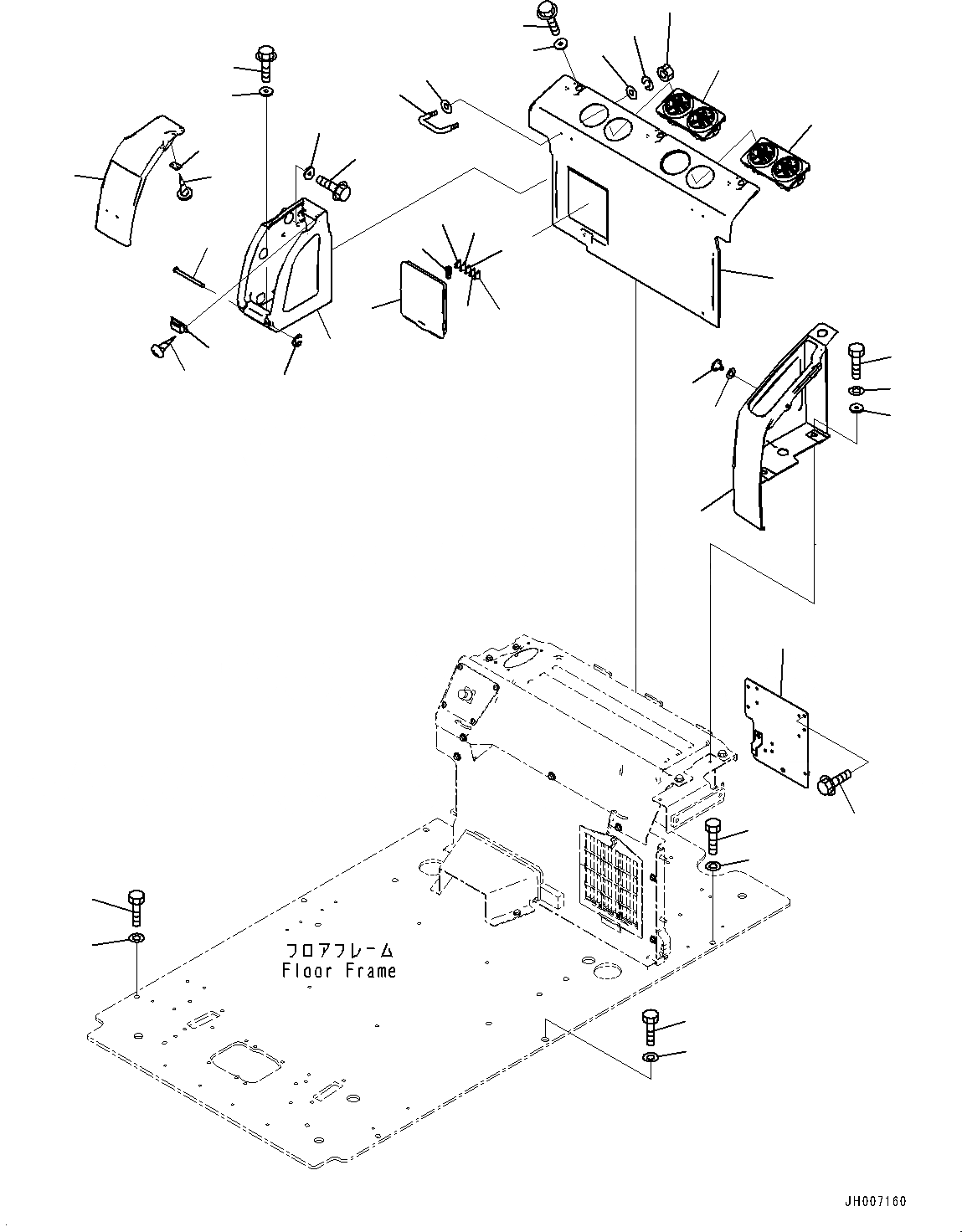 フロアフレーム
Floor Frame

JH007160