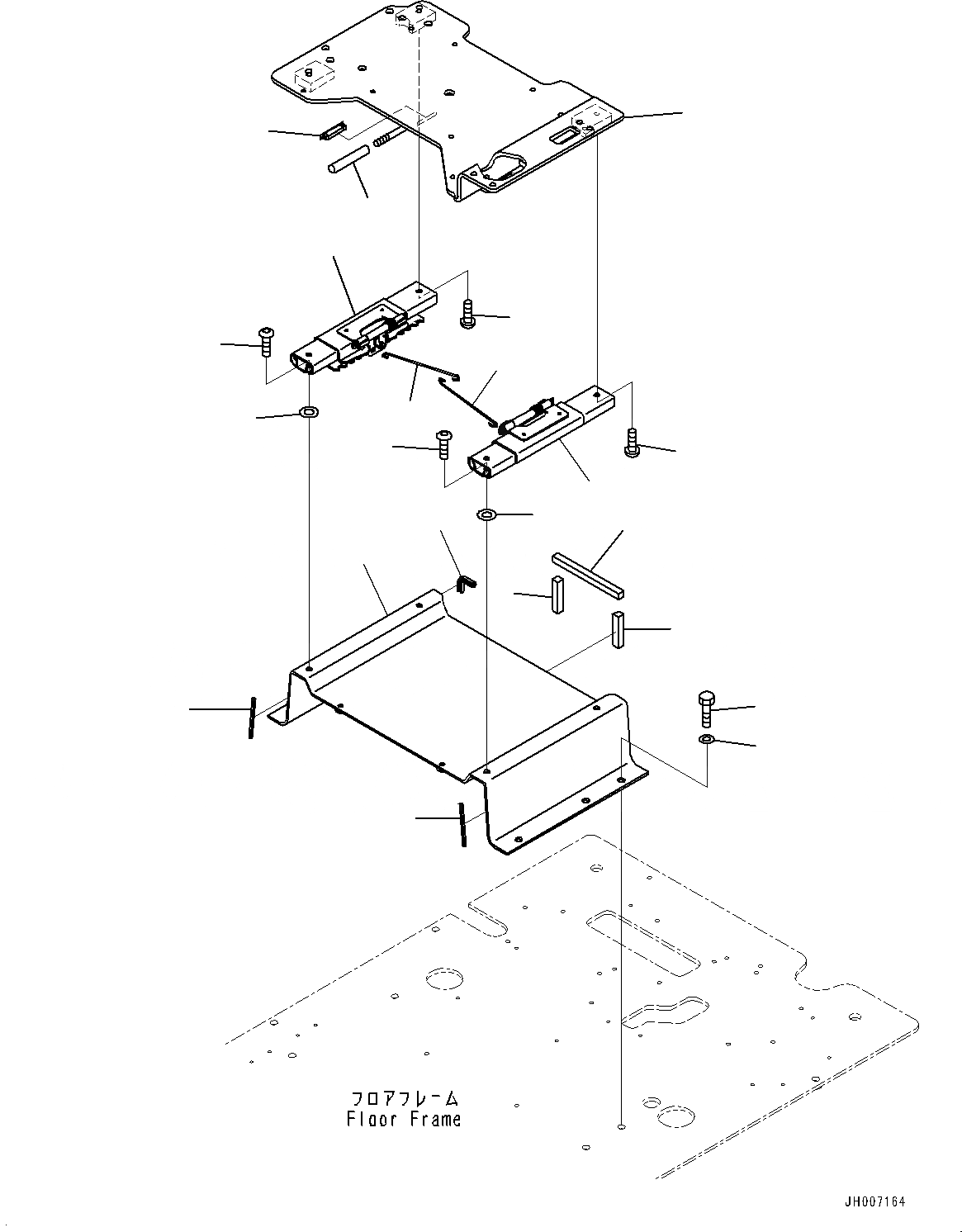 フロアフレーム
Floor Frame

JH007164