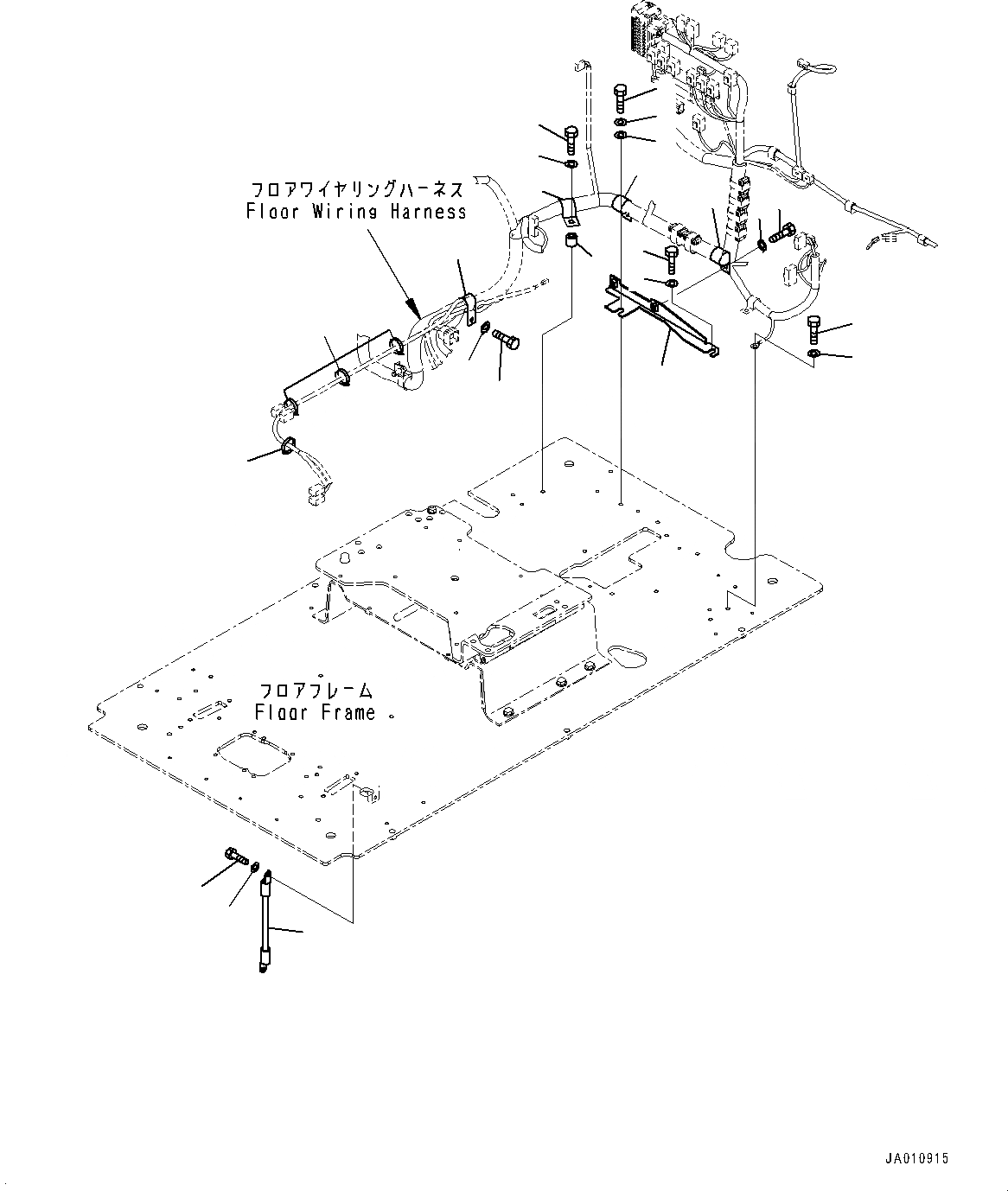 フロアワイヤリングハーネス
Floor Wiring Harness

フロアフレーム
Floor Frame

JA010915