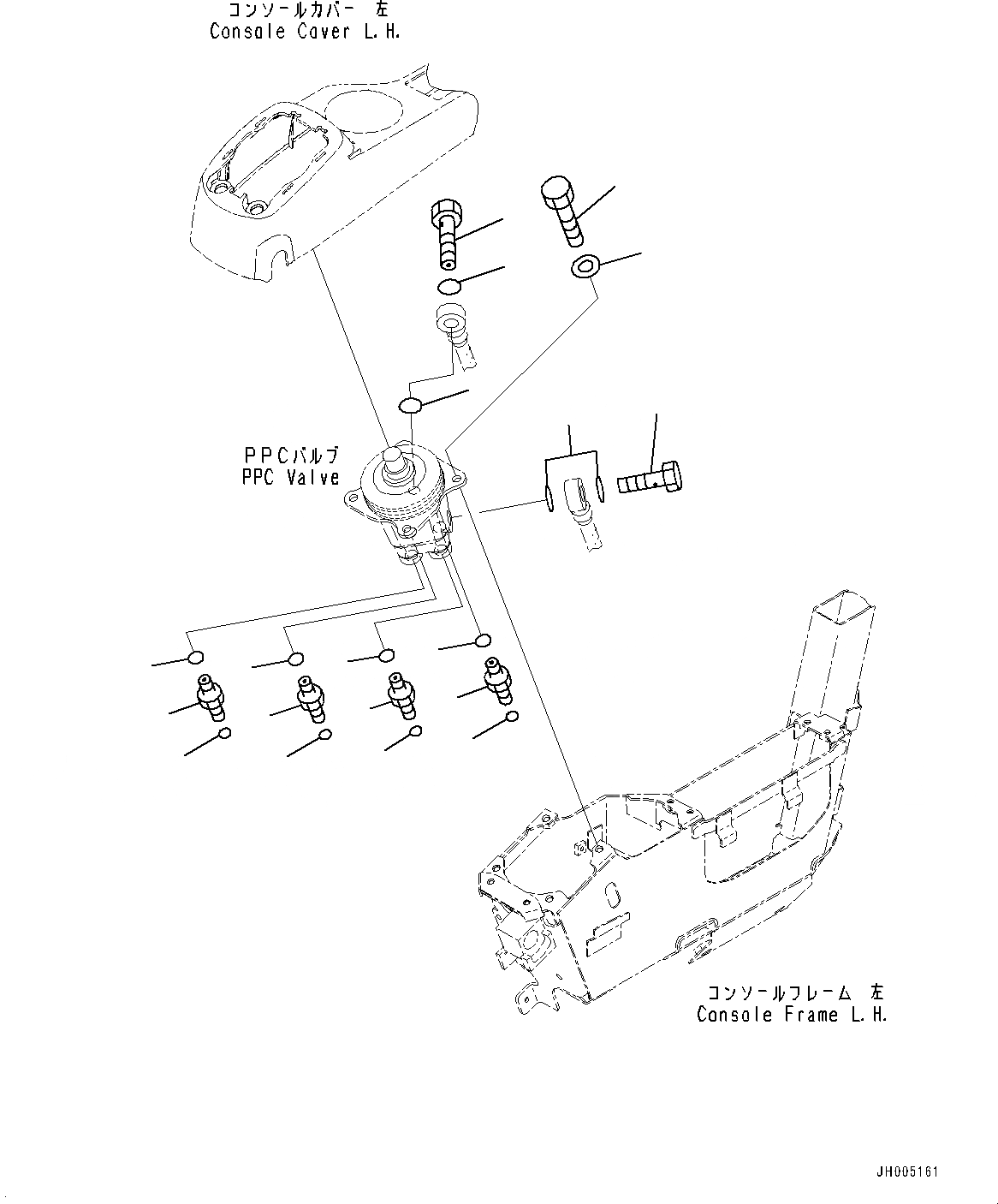 コンソールカバー 左
Console Cover L.H.

PPCバルブ
PPC Valve

コンソールフレーム 左
Console Frame L.H.

JH005161