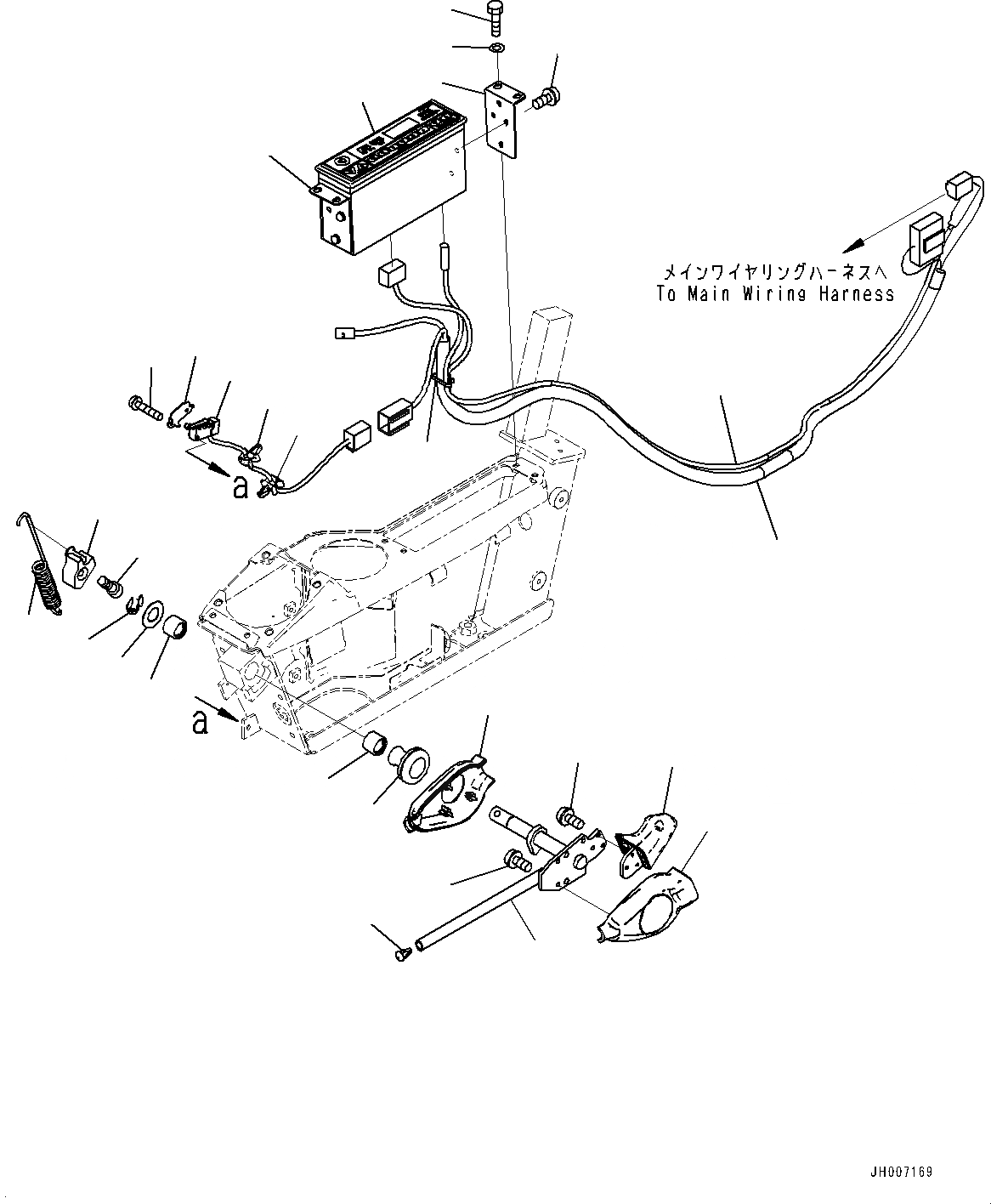 メインワイヤリングハーネスへ
To Main Wiring Harness

a

a

JH007169