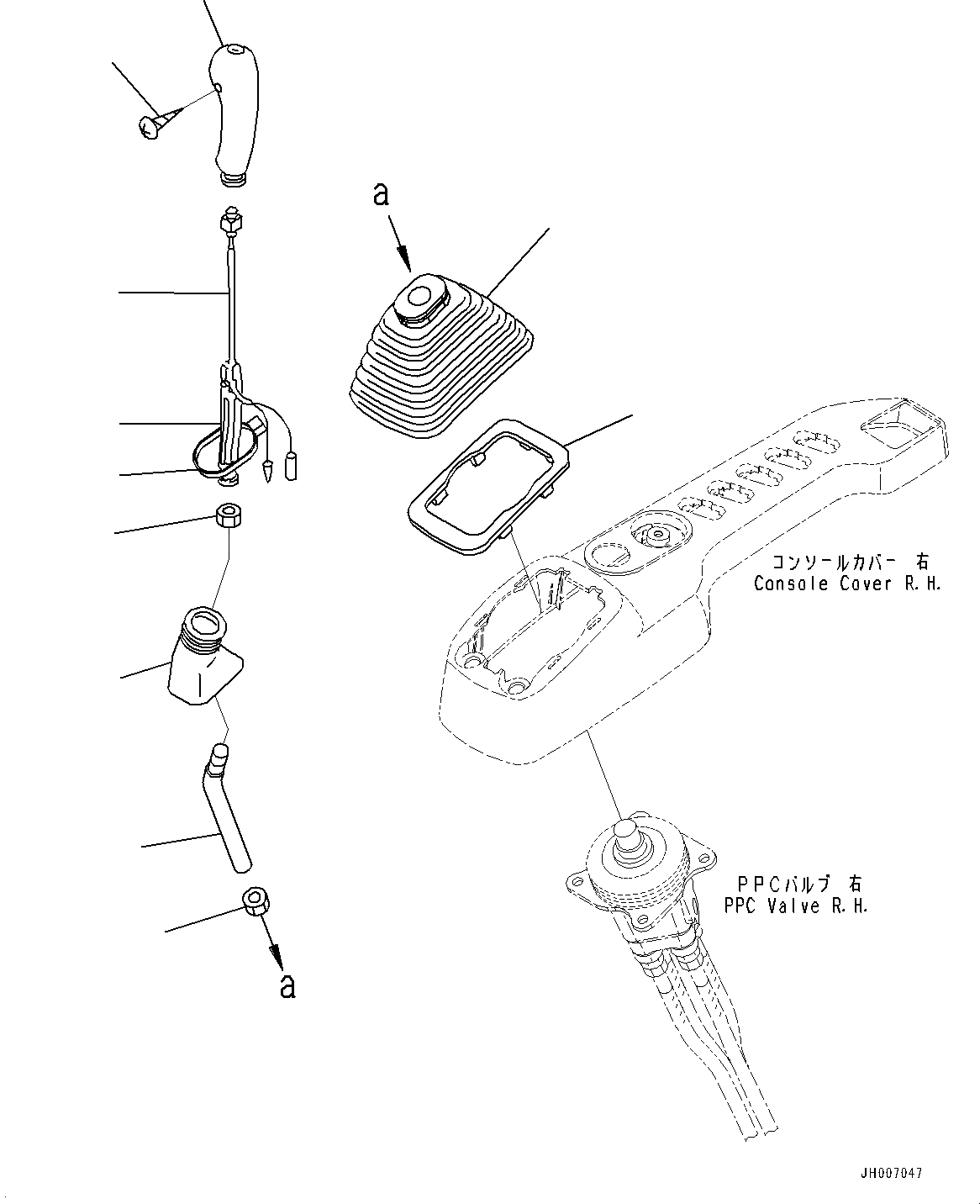 a

コンソールカバー 右
Console Cover R.H.

PPCバルブ 右
PPC Valve R.H.

a

JH007047