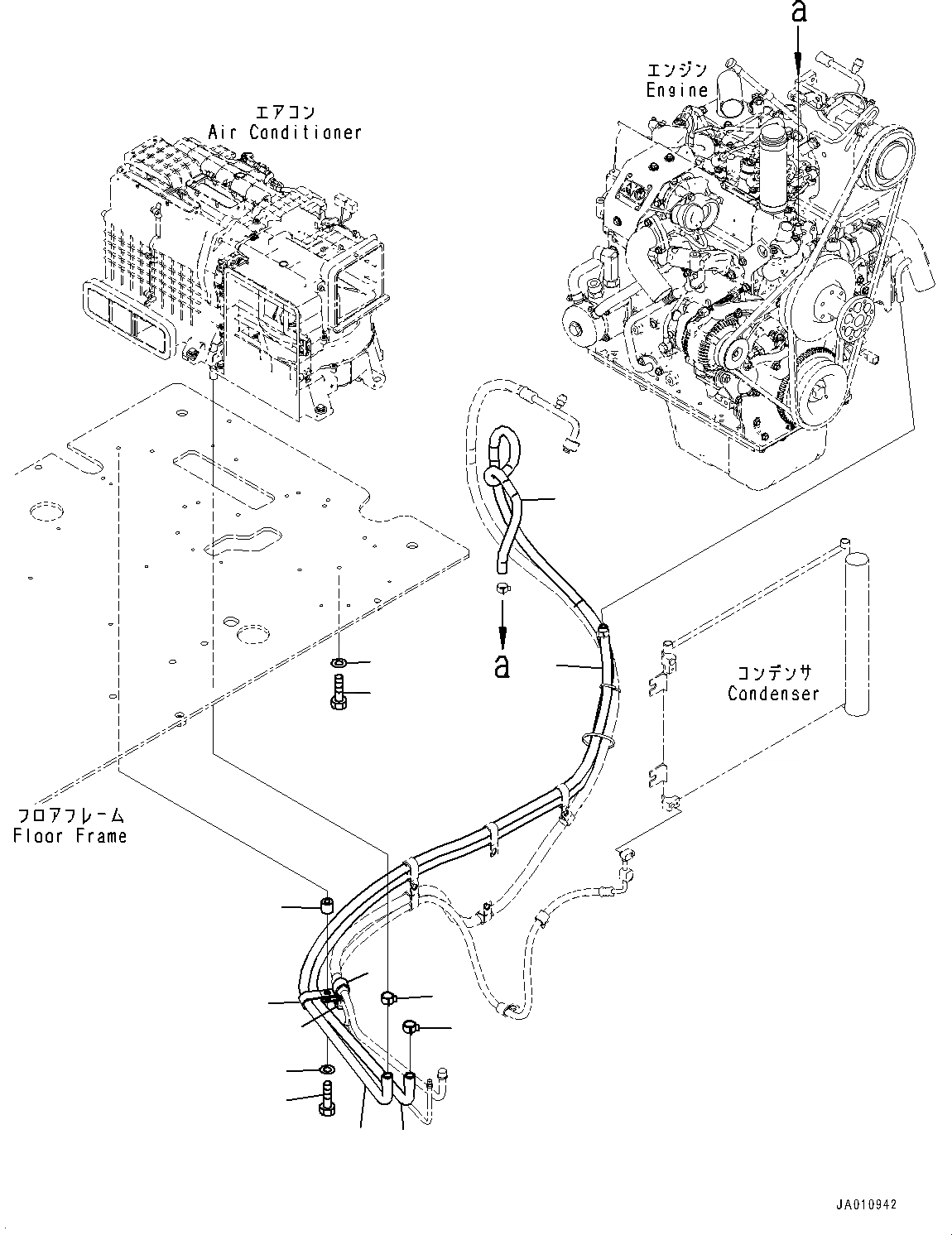 a

エンジン
Engine

エアコン
Air Conditioner

a

コンデンサ
Condenser

フロアフレーム
Floor Frame

JA010942