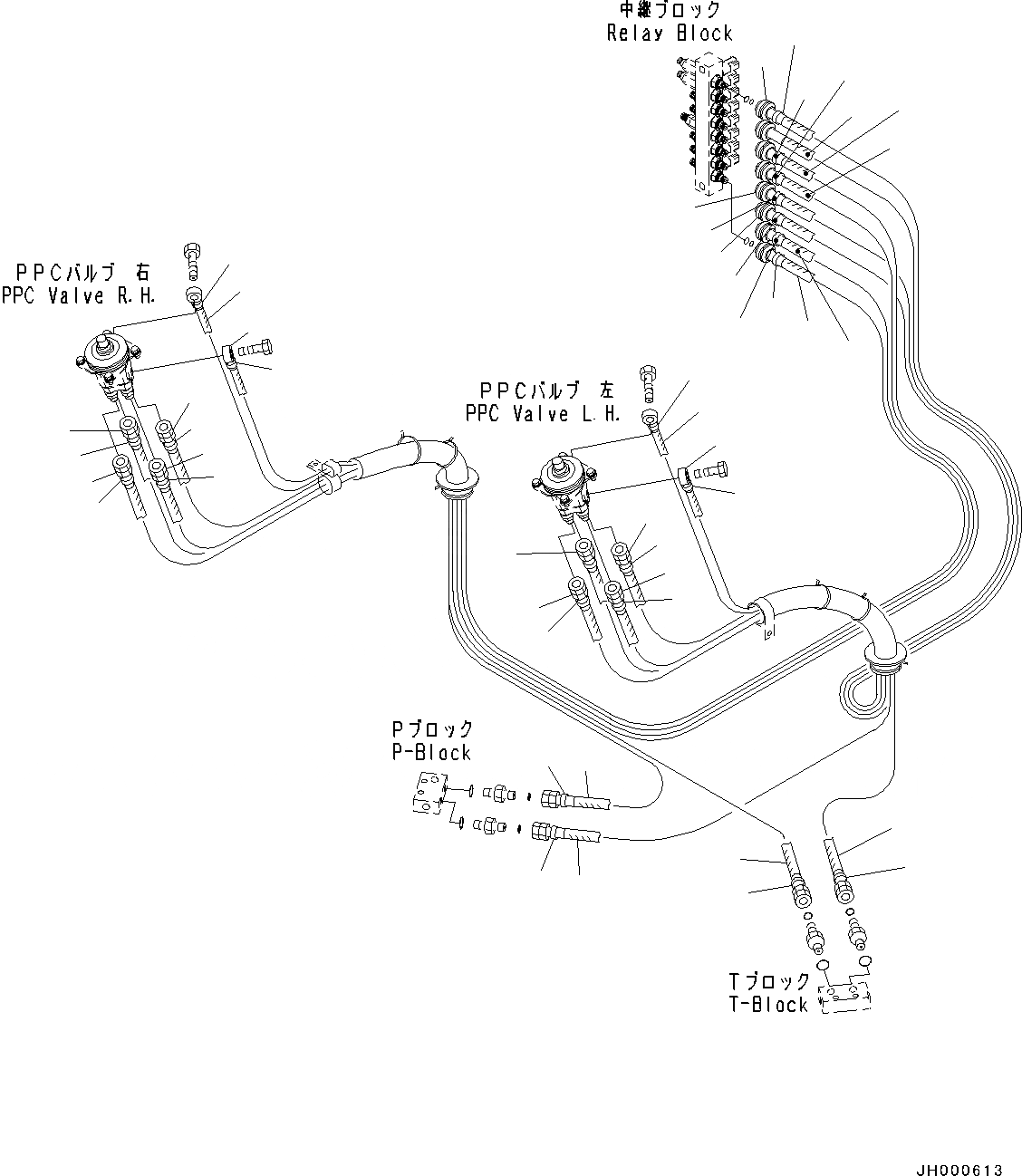 中継ブロック
Relay Block

PPCバルブ 右
PPC Valve R.H.

PPCバルブ 左
PPC Valve L.H.

Pブロック
P-Block

Tブロック
T-Block

JH000613