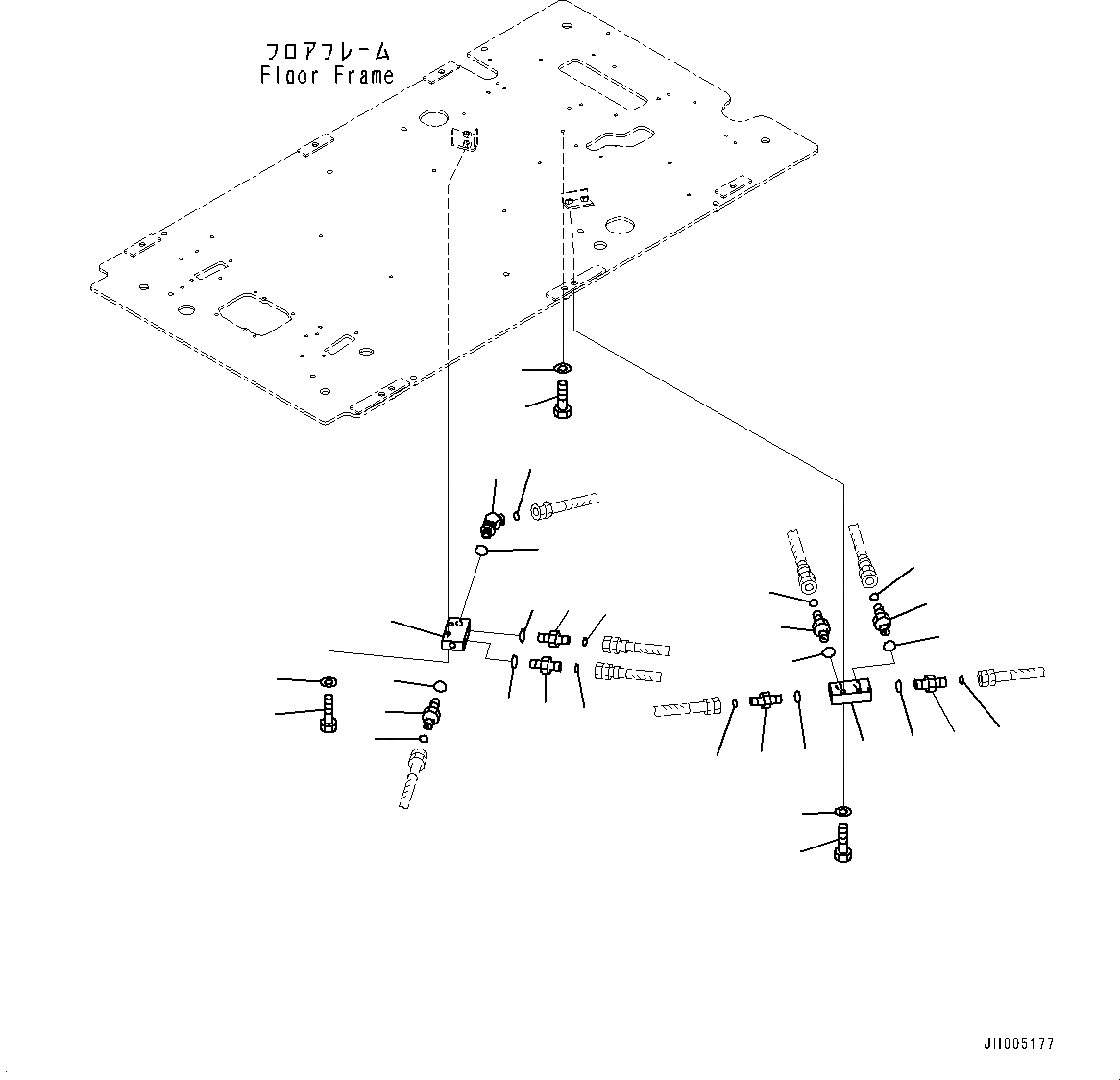 フロアフレーム
Floor Frame

JH005177