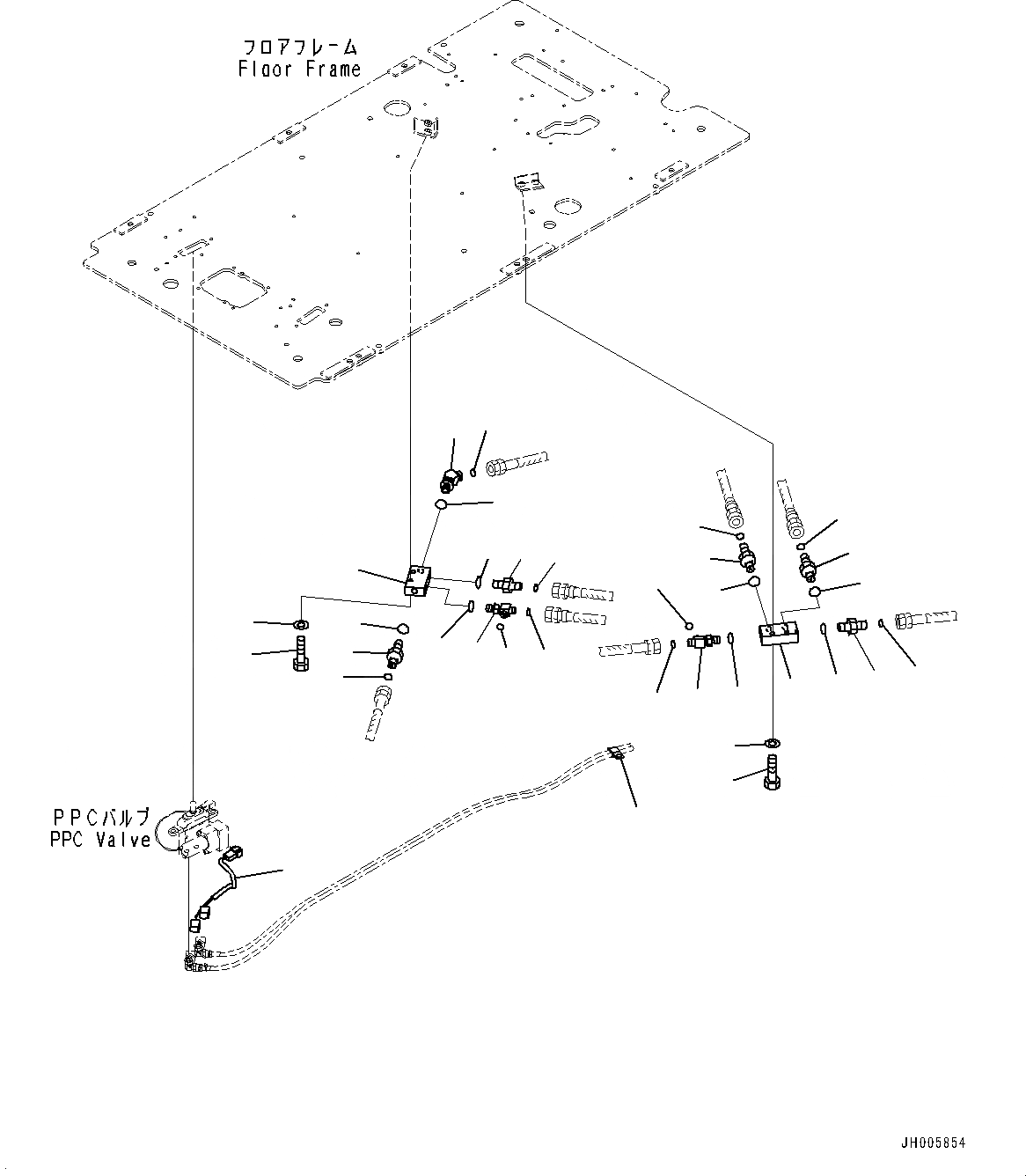 フロアフレーム
Floor Frame

PPCバルブ
PPC Valve

JH005854