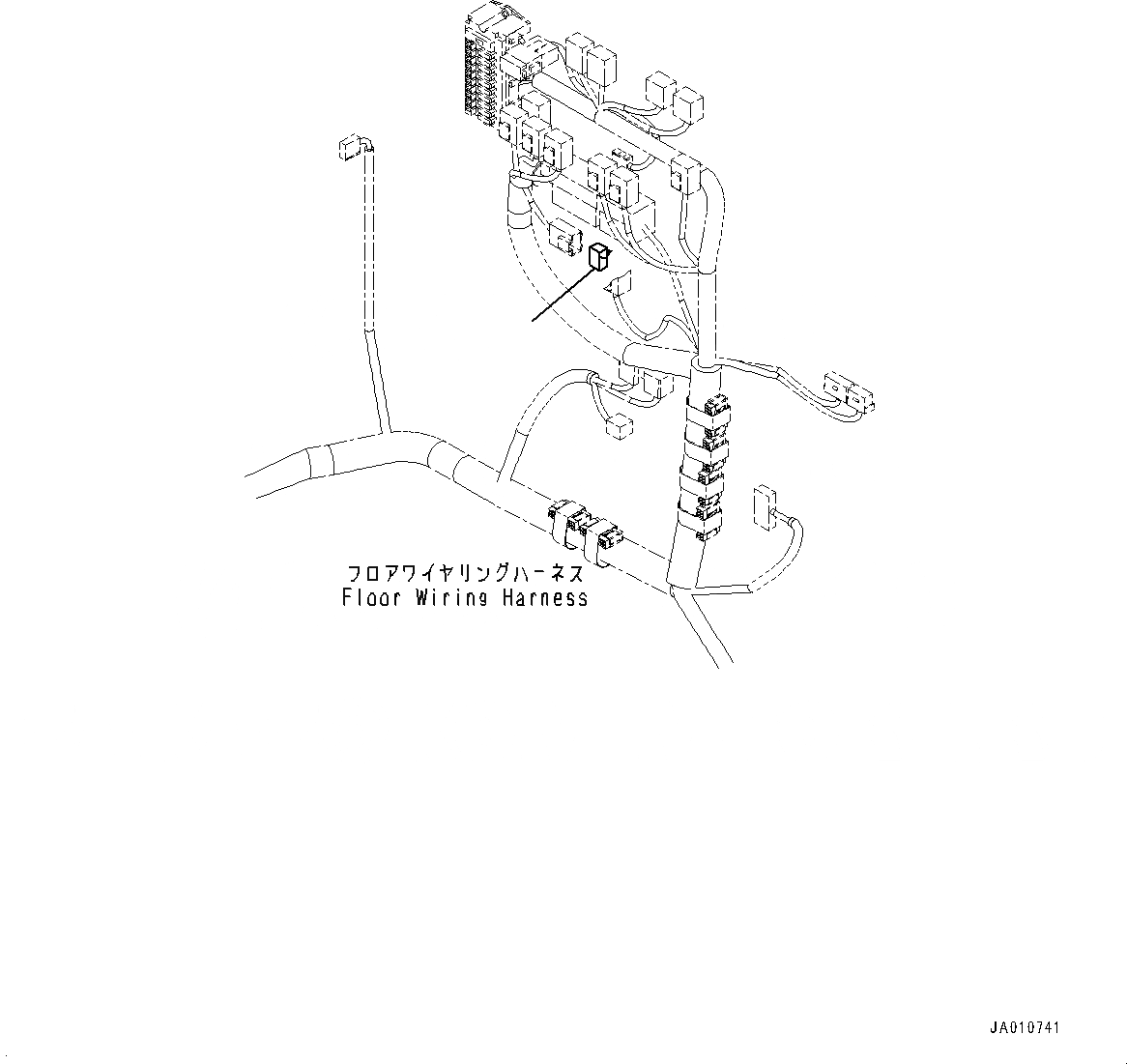 フロアワイヤリングハーネス
Floor Wiring Harness

JA010741