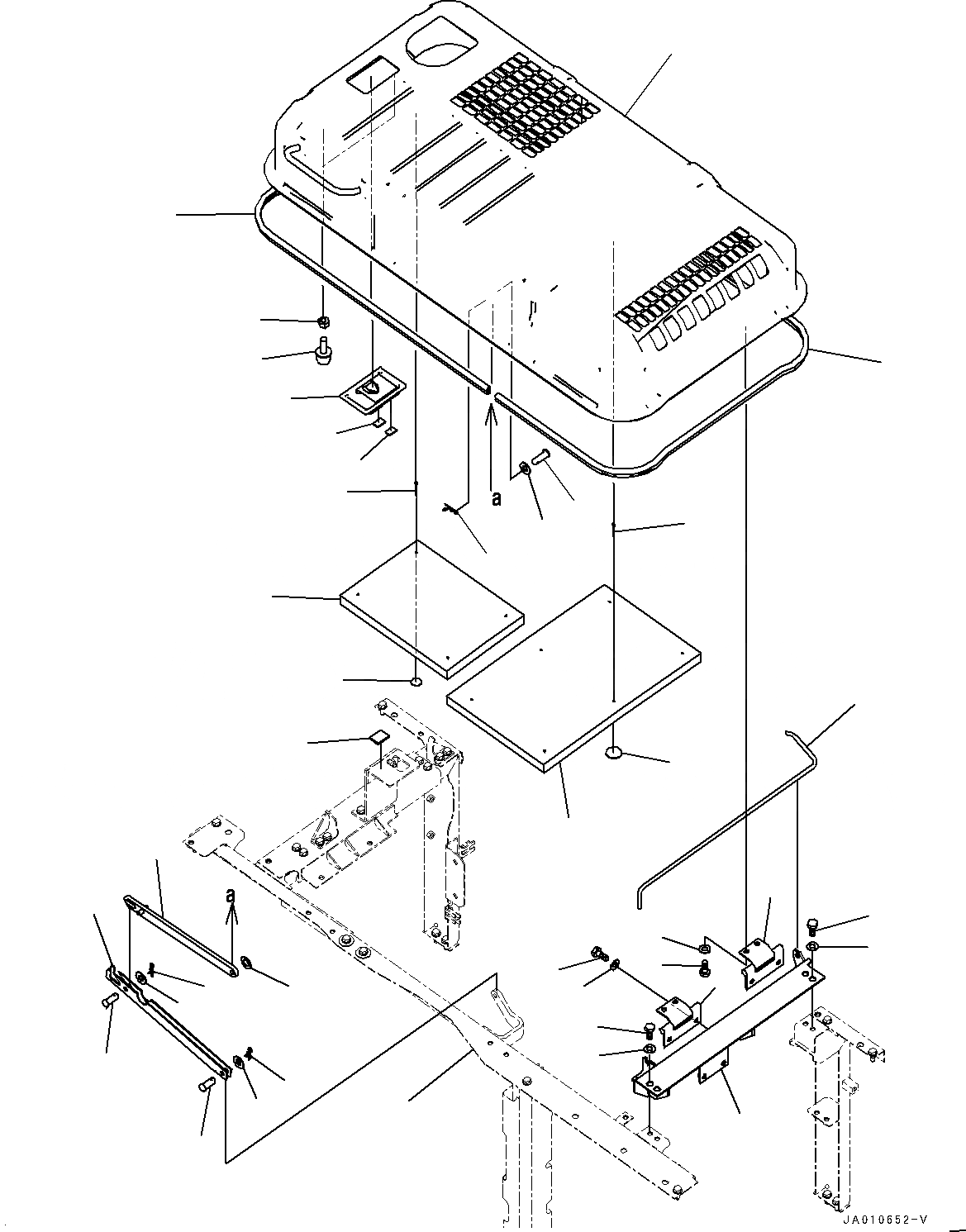 a
a
JA010652-V