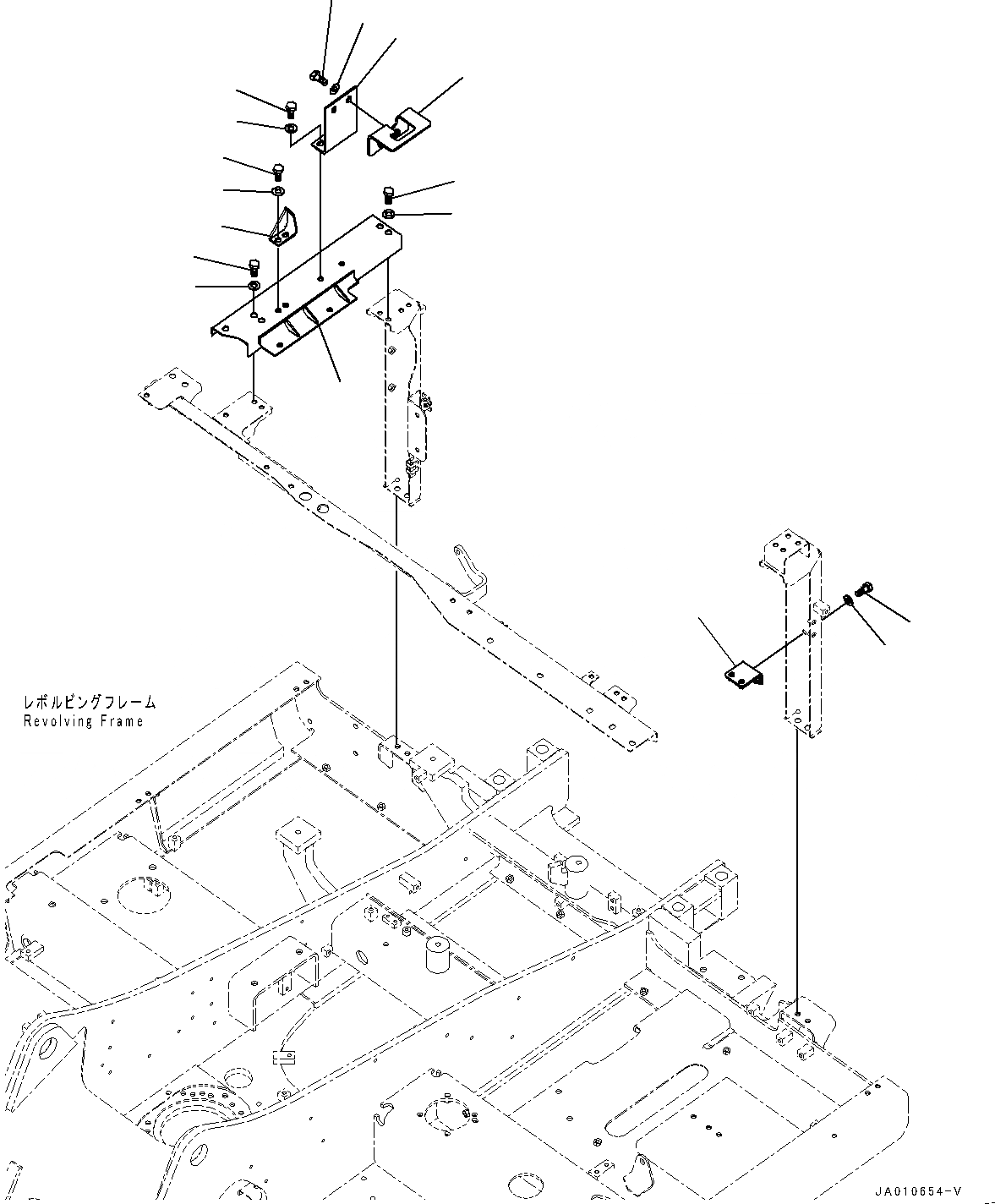 レボルビングフレーム
Revolving Frame

JA010654-V