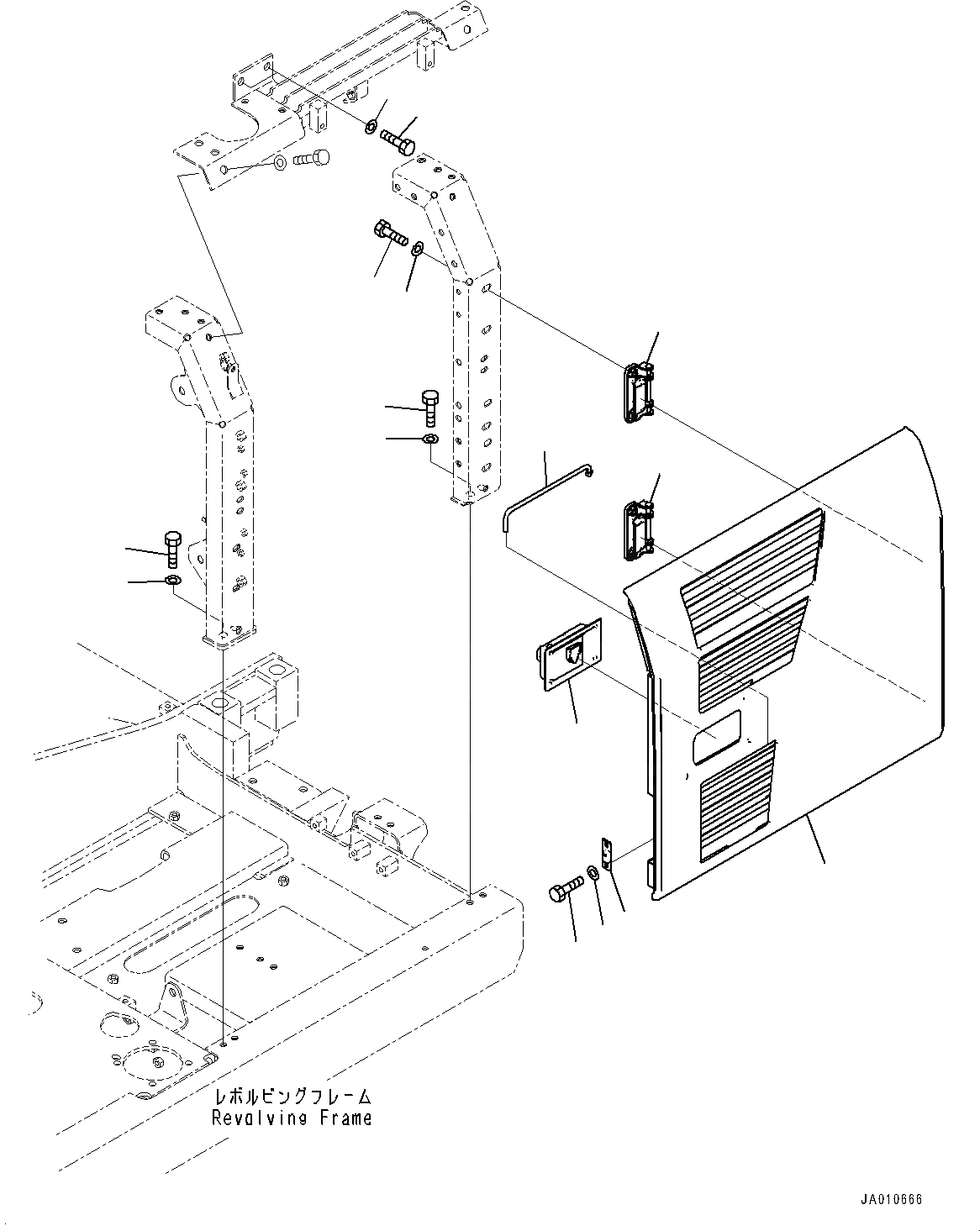 レボルビングフレーム
Revolving Frame

JA010666