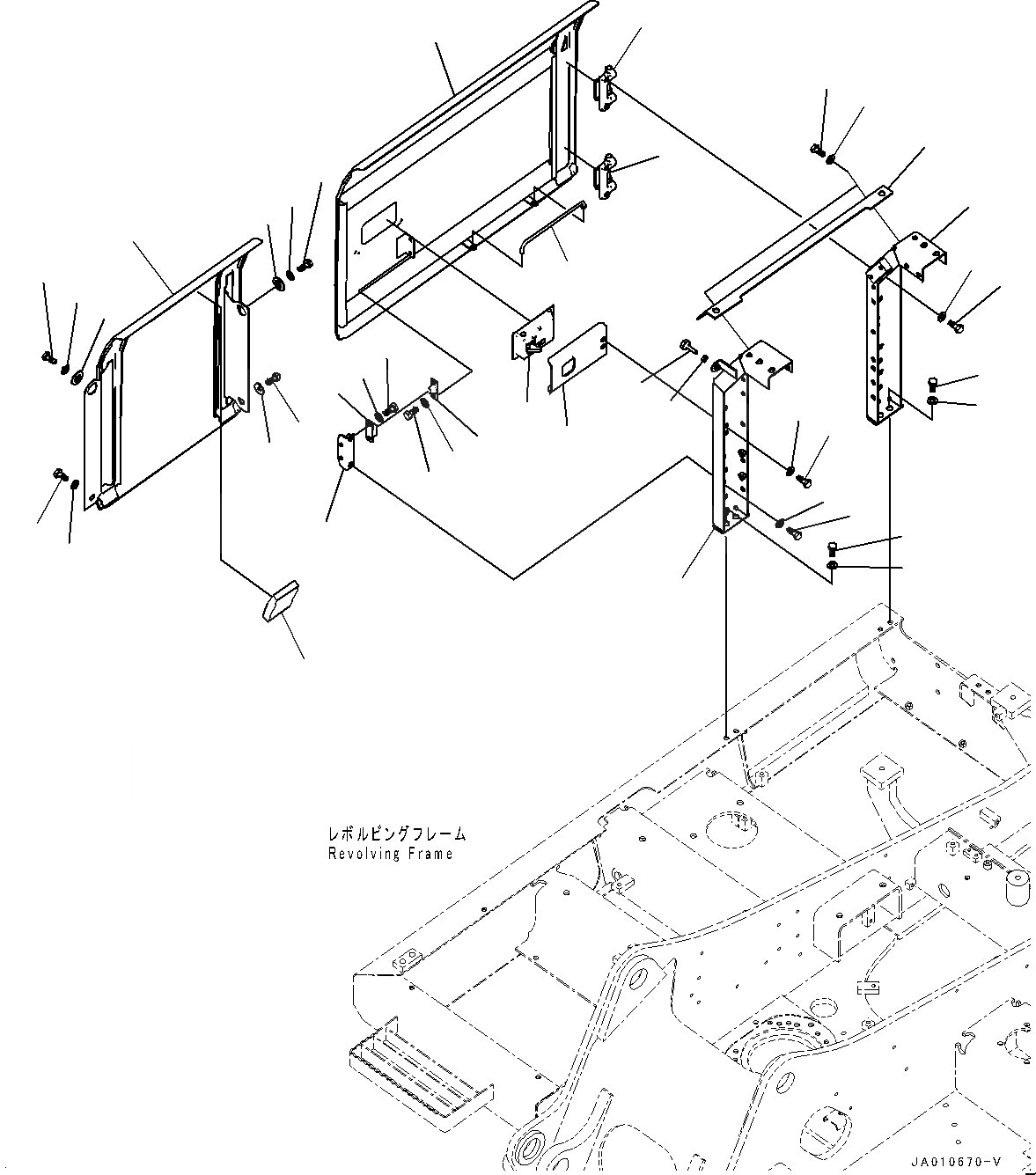 レボルビングフレーム
Revolving Frame

JA010670-V