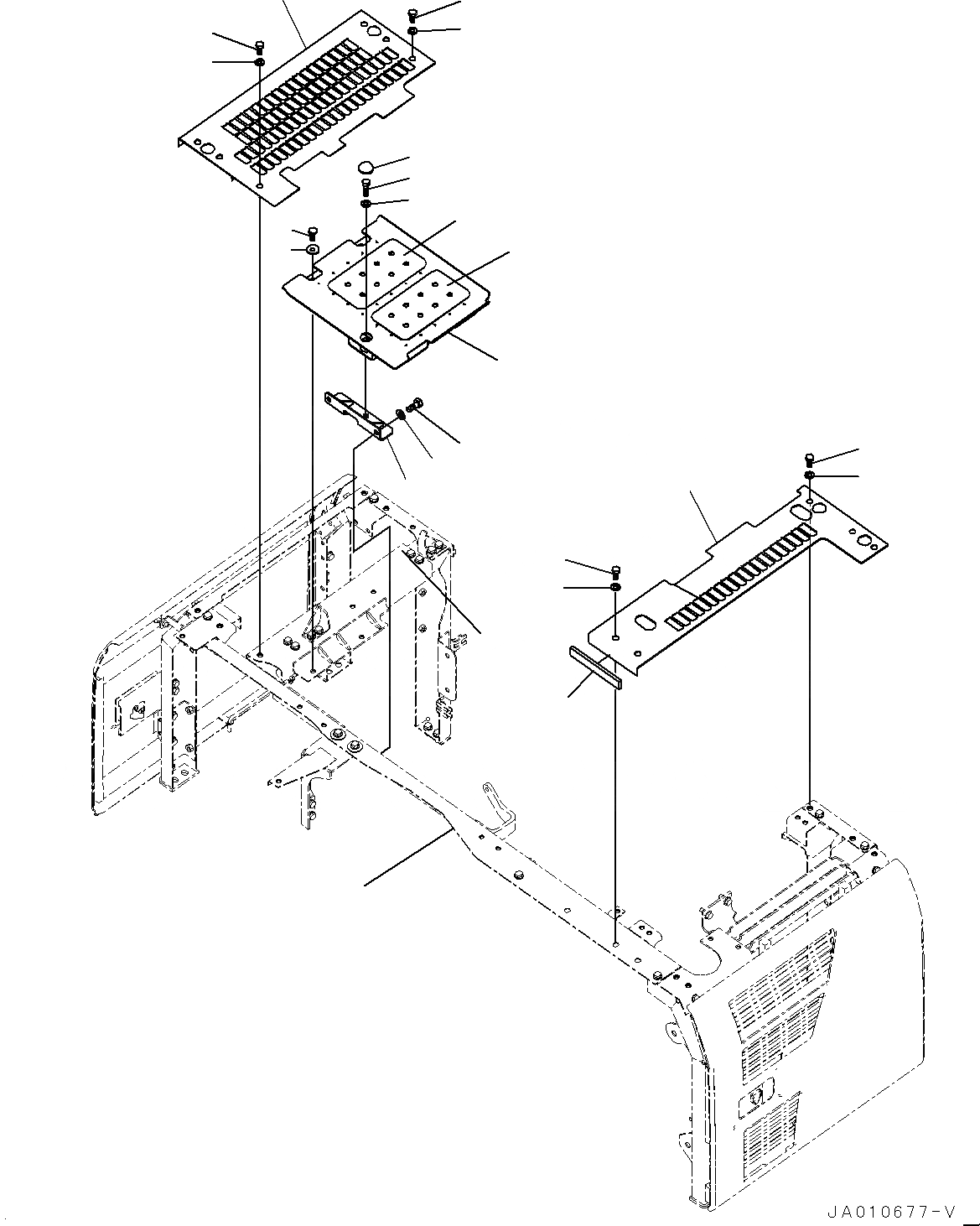 JA010677-V