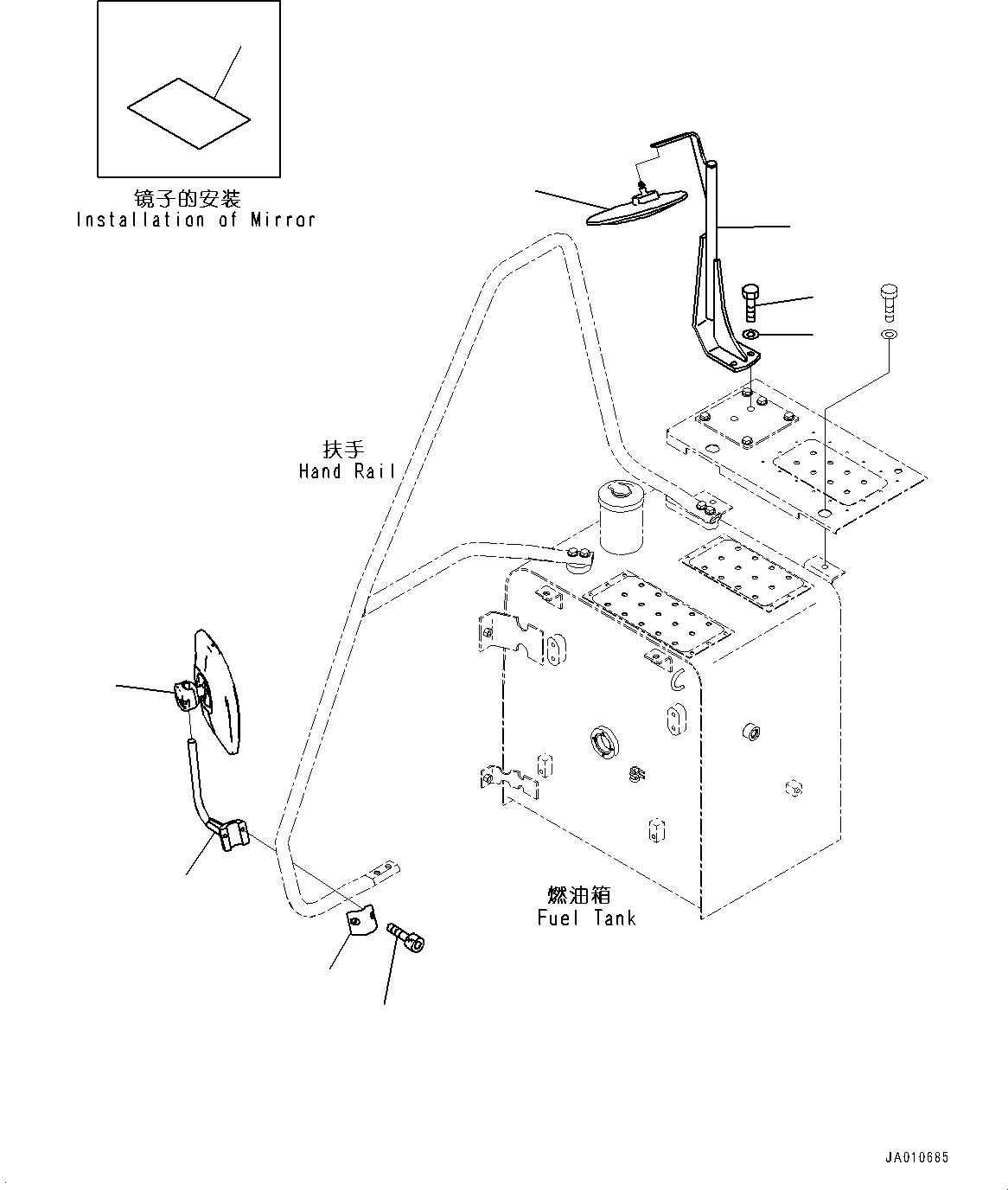 镜子的安装
Installation of Mirror

扶手
Hand Rail

燃油箱
Fuel Tank

JA010685