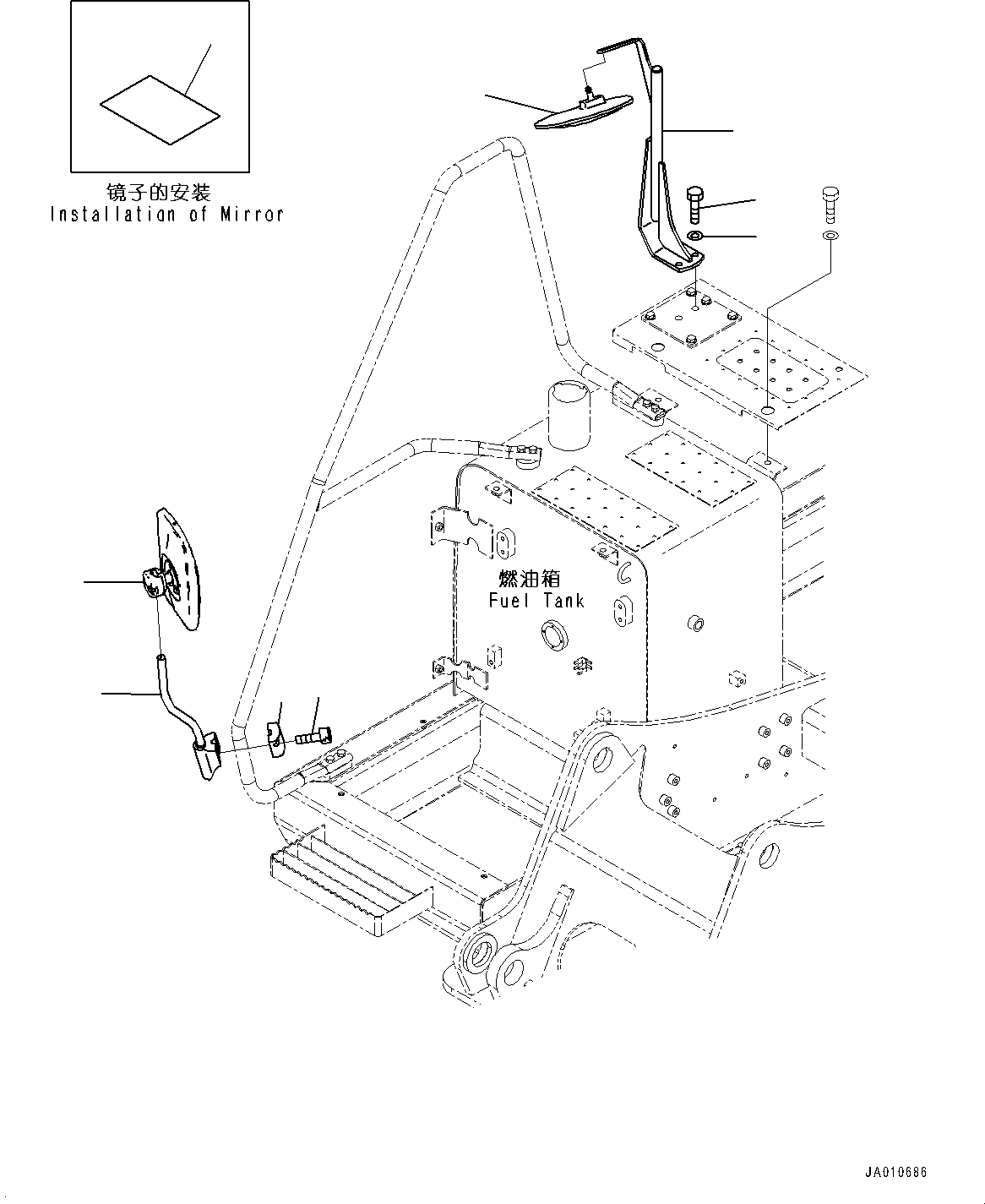 镜子的安装
Installation of Mirror

燃油箱
Fuel Tank

JA010686