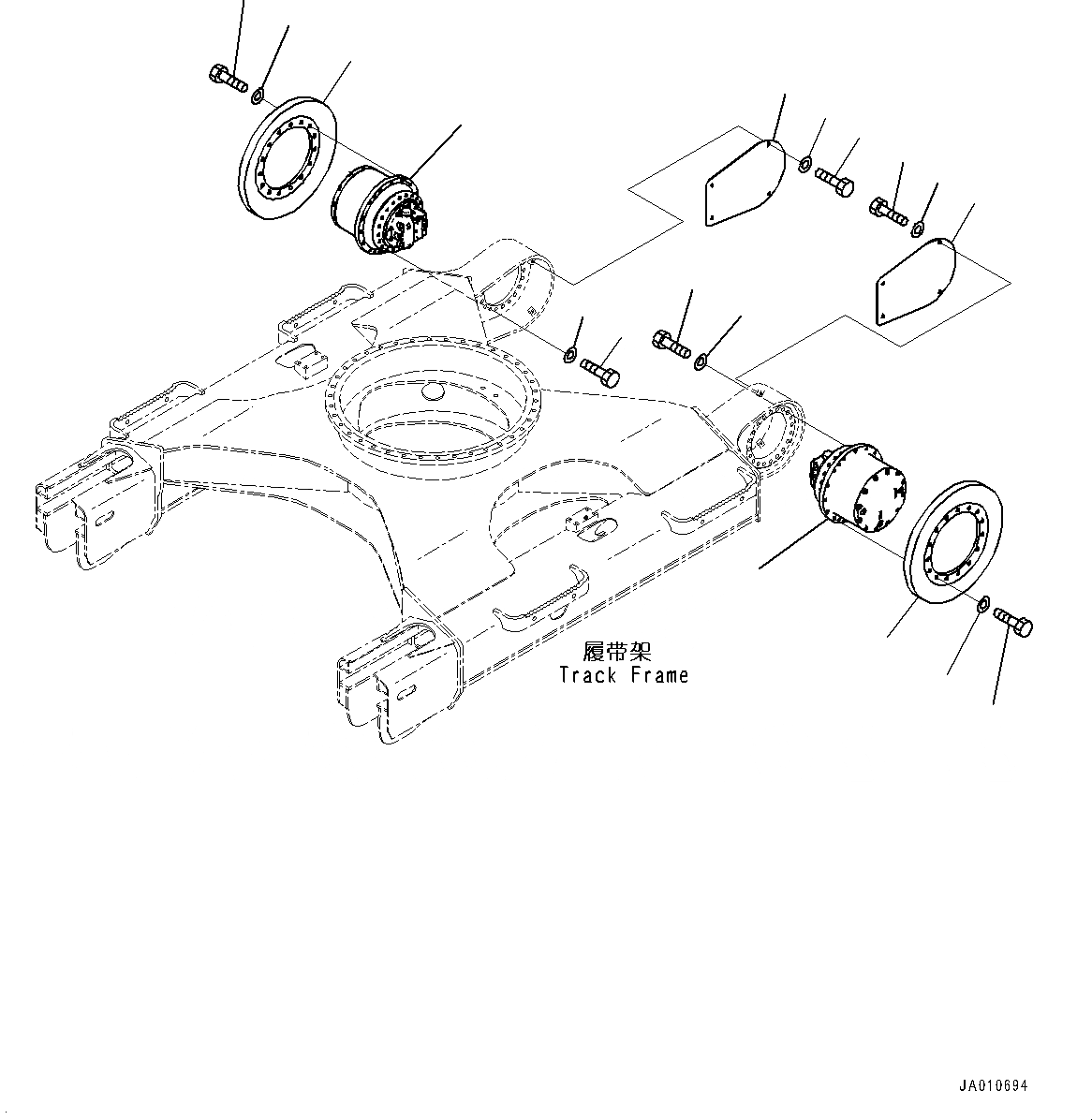 履带架
Track Frame

JA010694